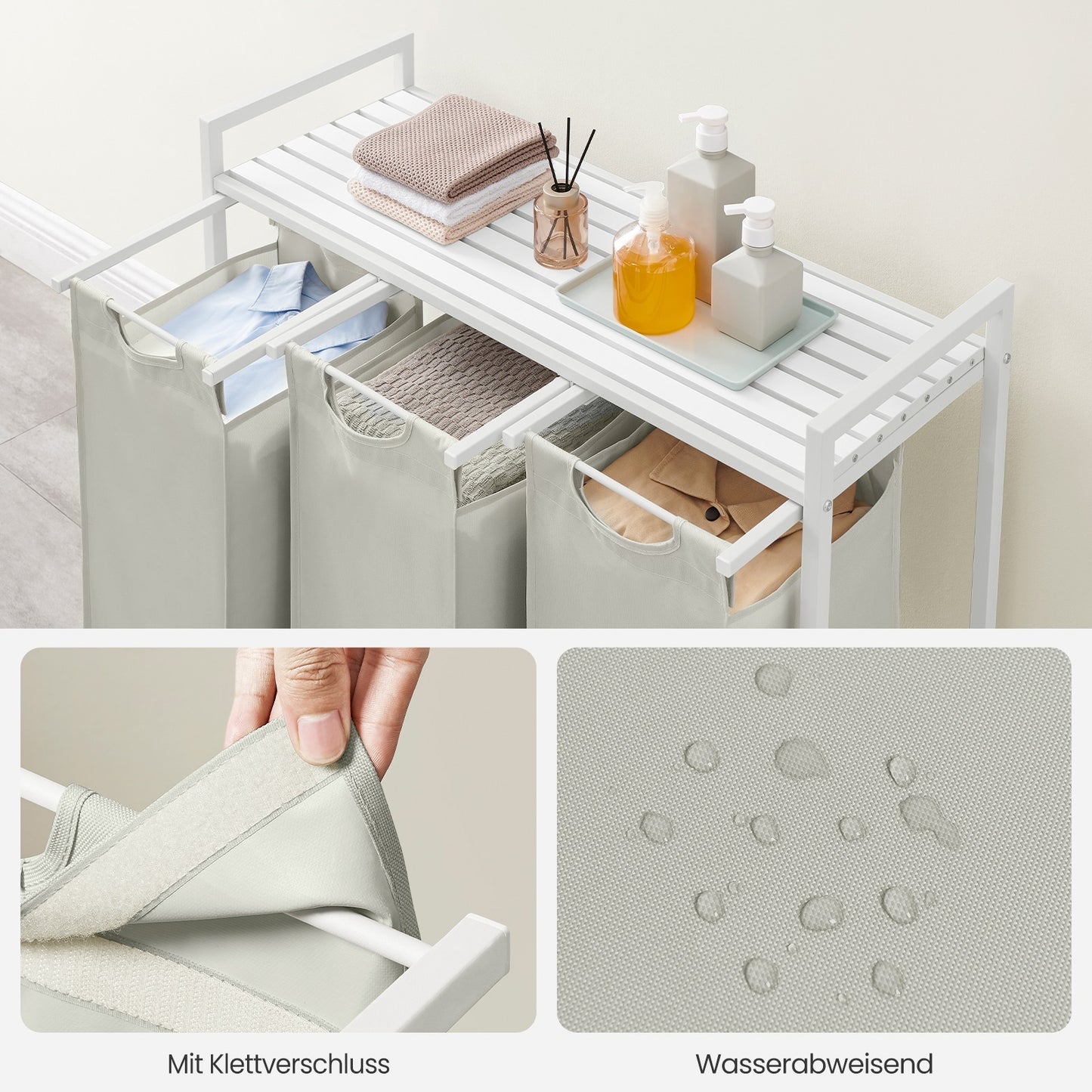 Mit Klettverschluss

Wasserabweisend