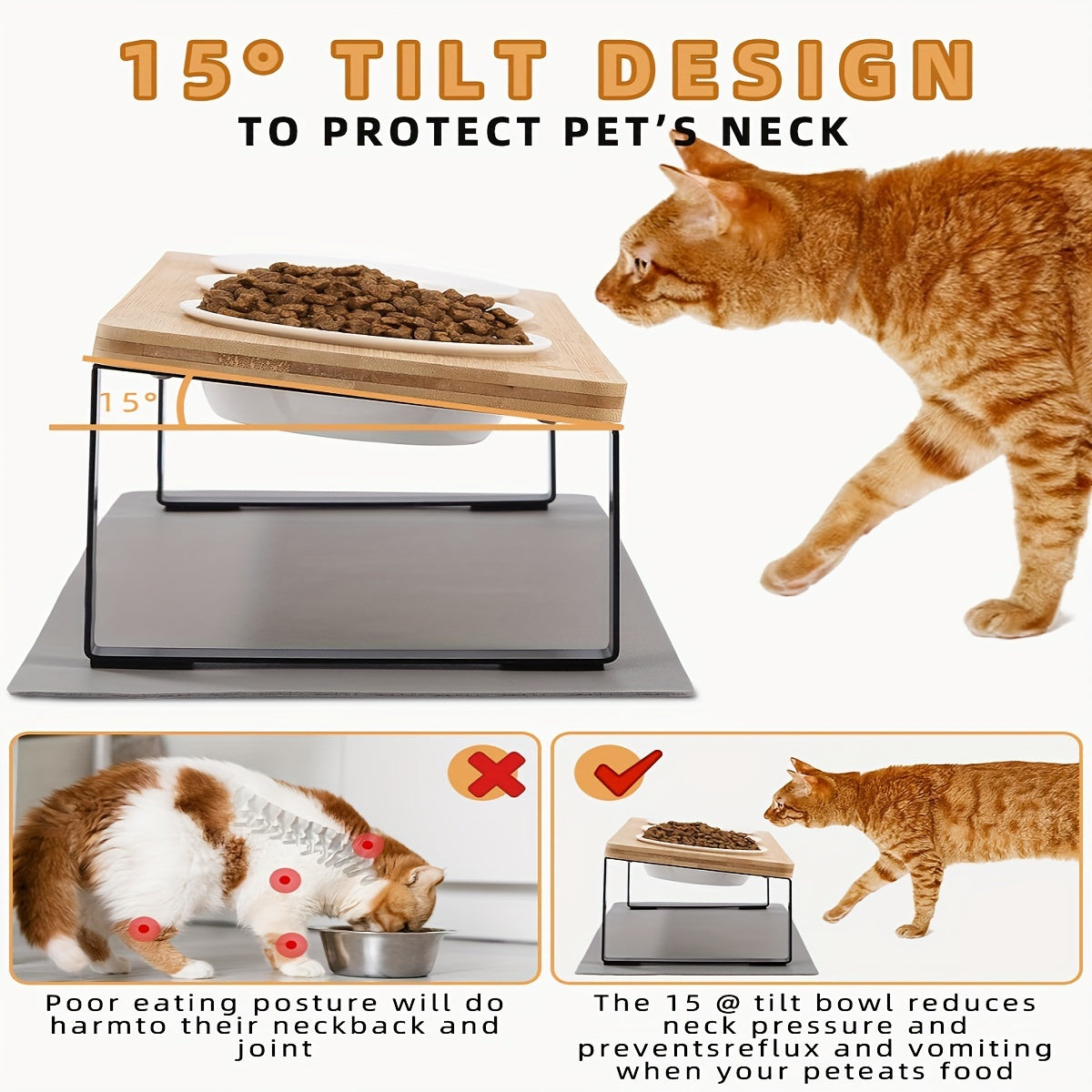 15° TILT DESIGN
TO PROTECT PET'S NECK

15°

Poor eating posture will do harmto their neckback and joint

The 15 @ tilt bowl reduces neck pressure and preventsreflux and vomiting when your peteats food