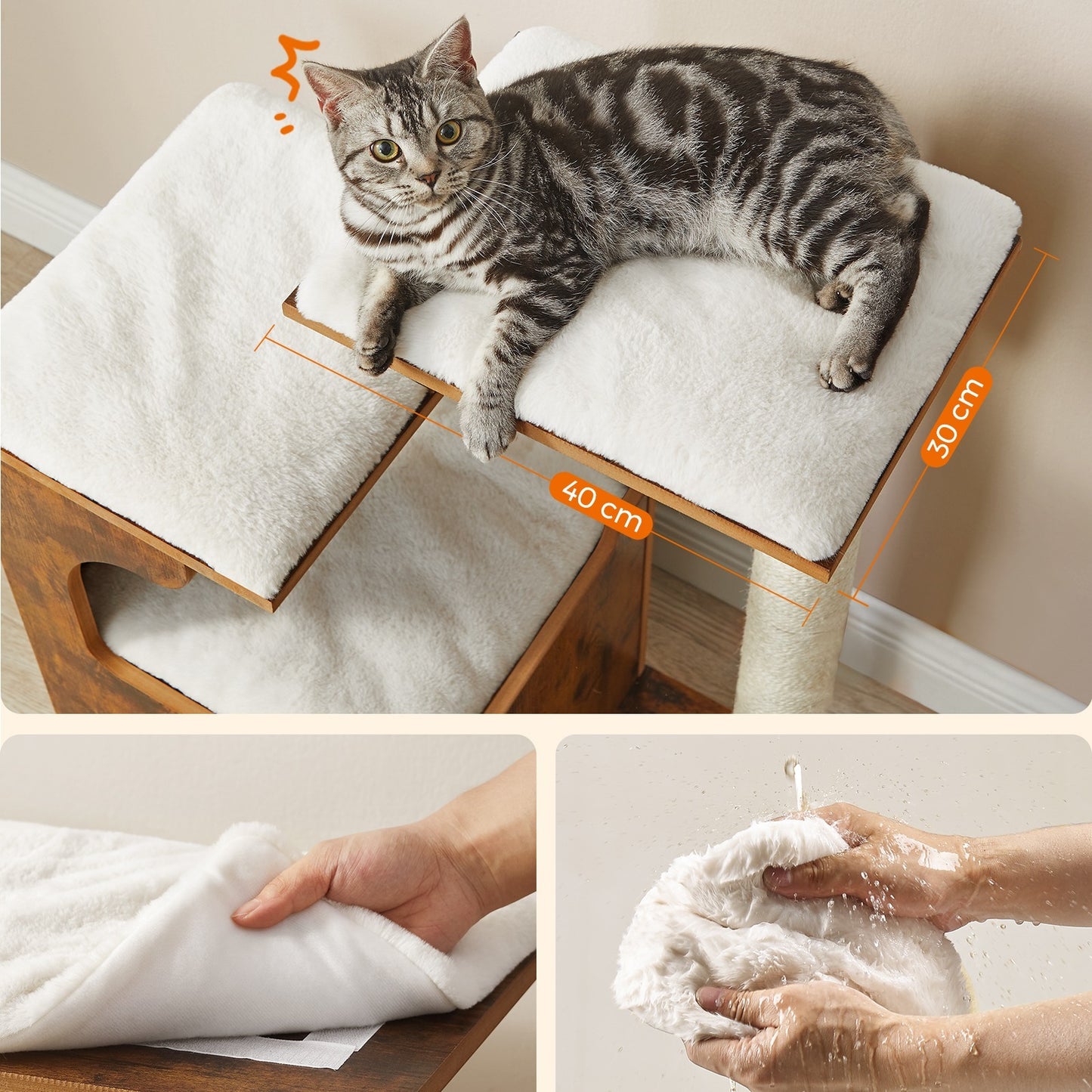 40 cm
30 cm