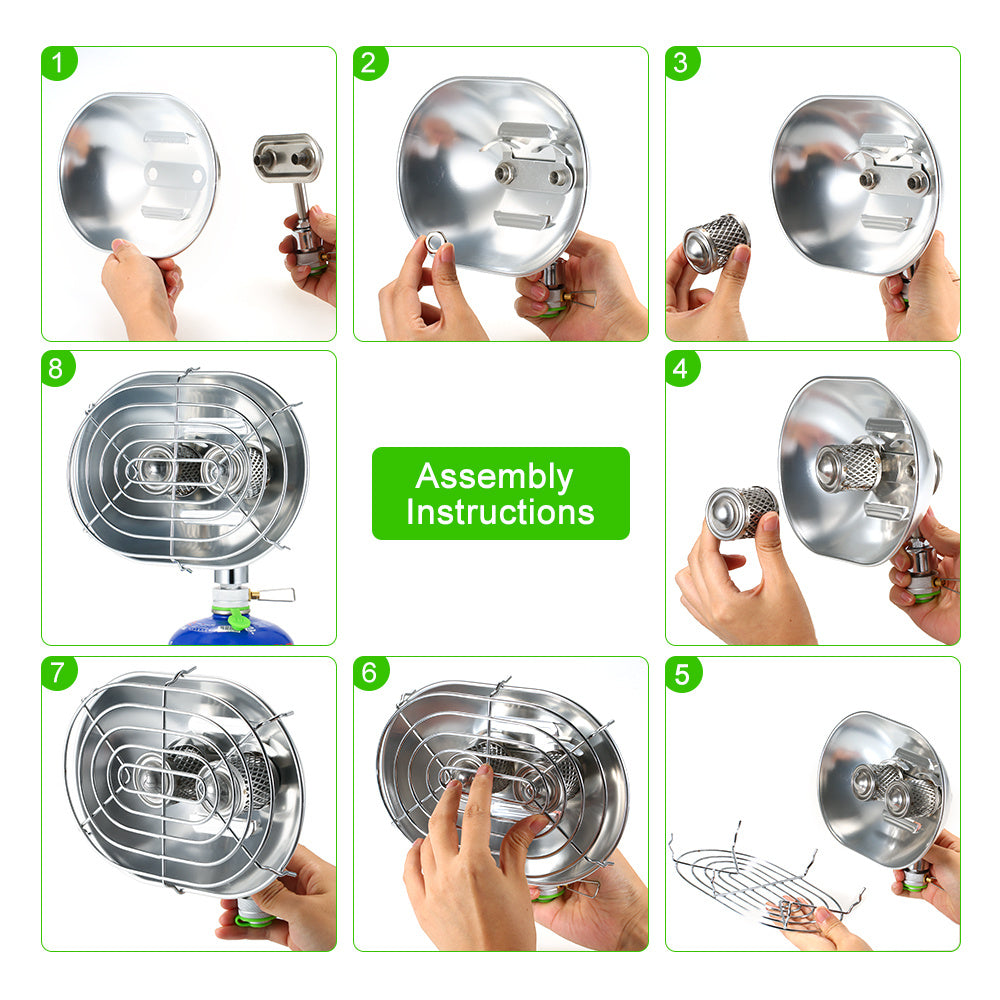 1

2

3

8

Assembly Instructions

4

7

6

5