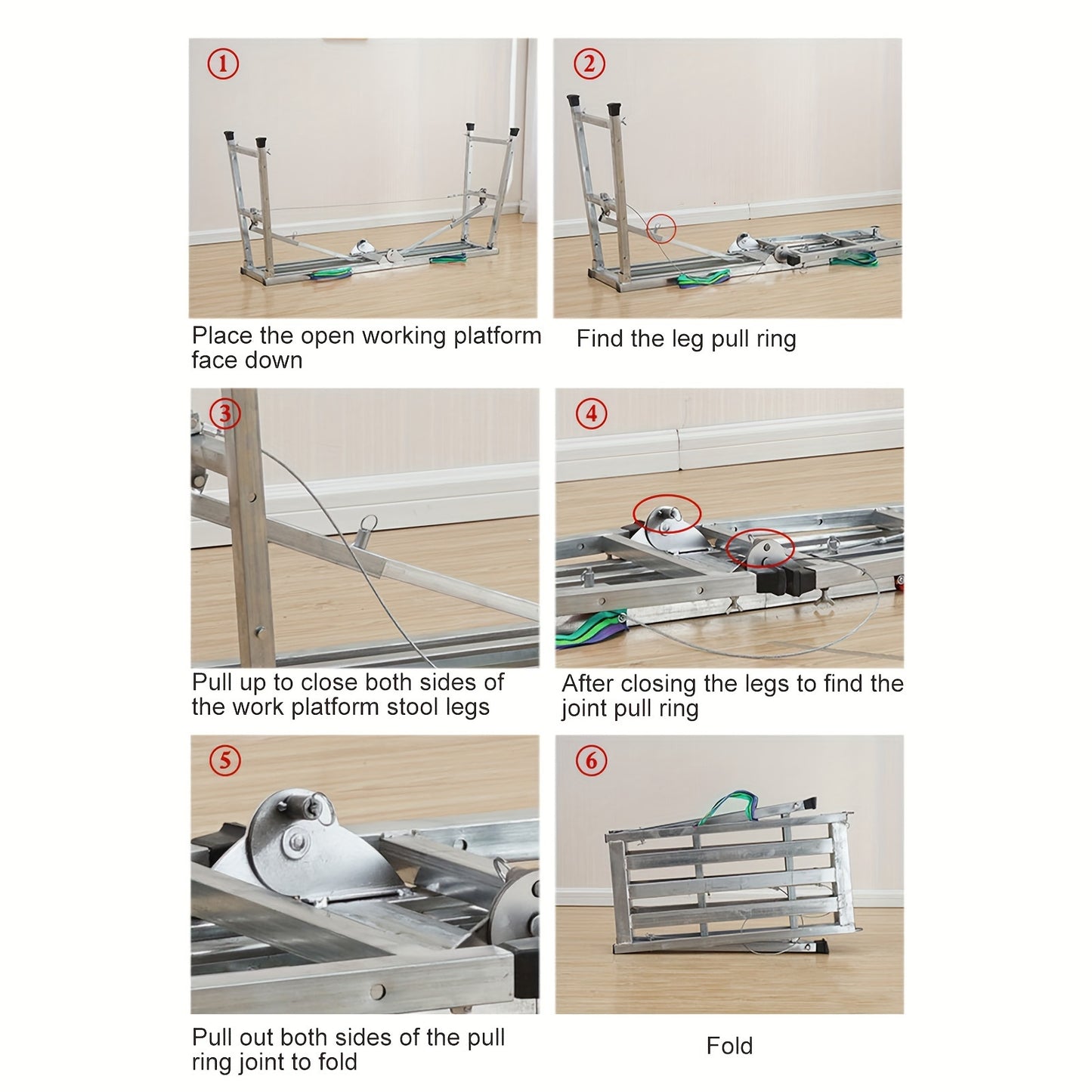 ①

Place the open working platform face down

②

Find the leg pull ring

③

Pull up to close both sides of the work platform stool legs

④

After closing the legs to find the joint pull ring

⑤

Pull out both sides of the pull ring joint to fold

⑥

Fold