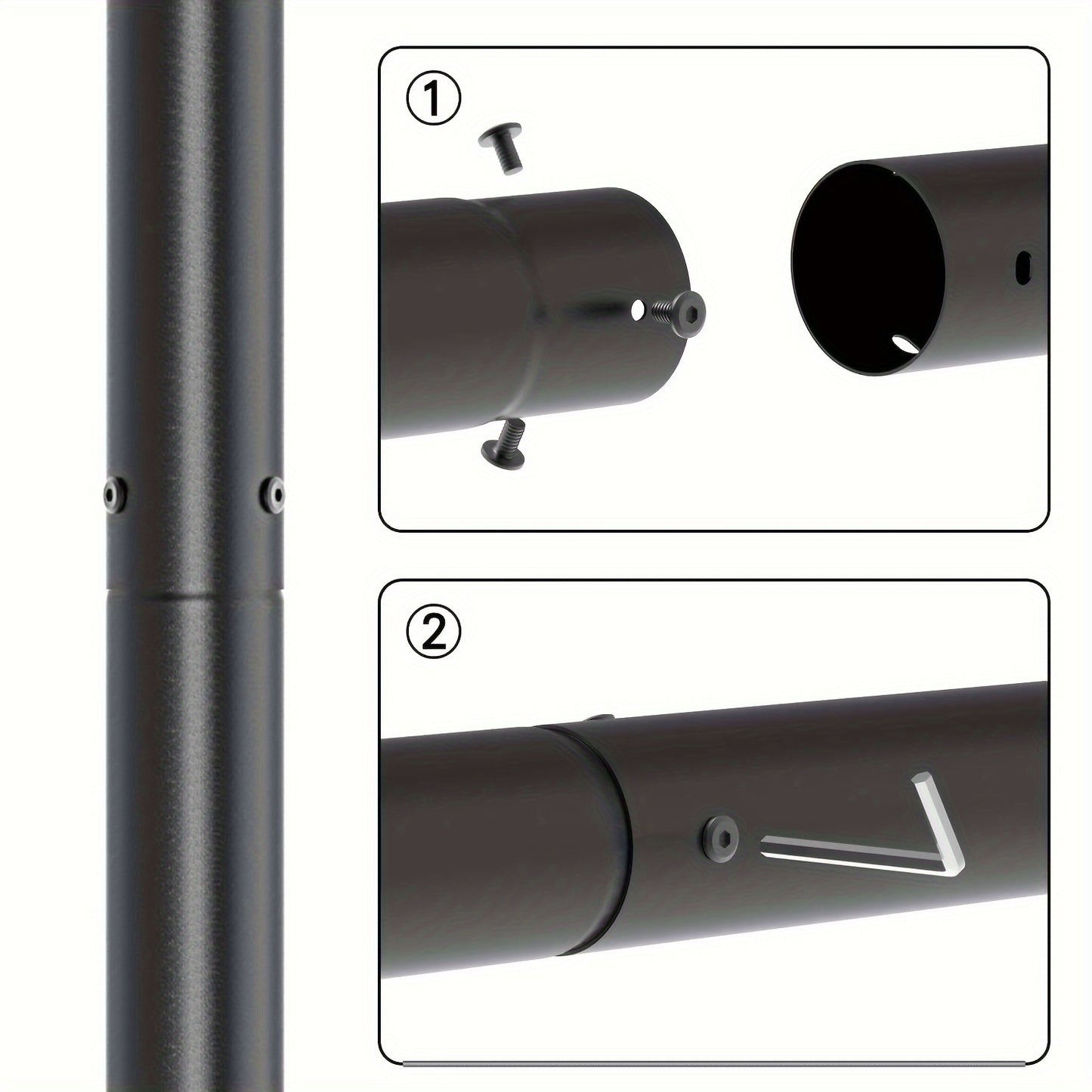 ①

②