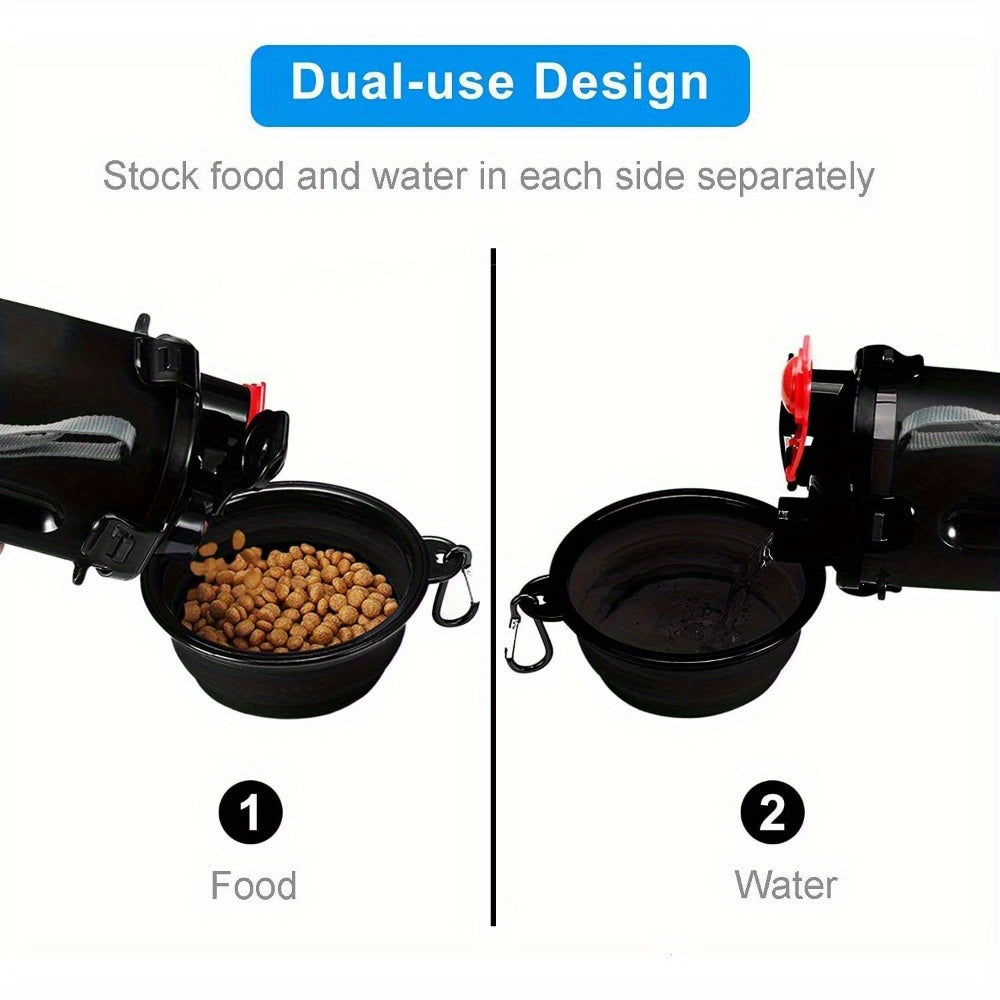 Dual-use Design

Stock food and water in each side separately

1
Food

2
Water