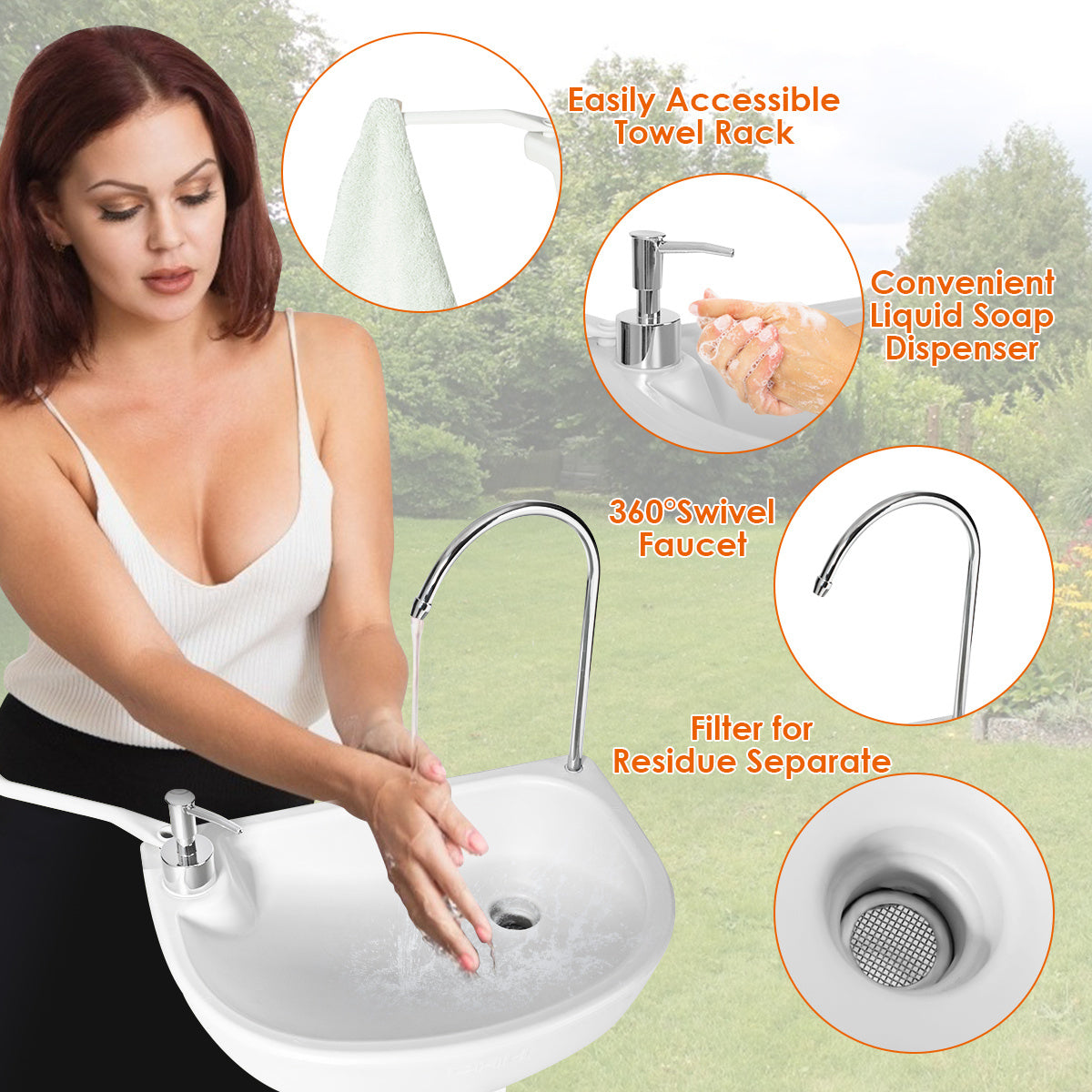 Easily Accessible Towel Rack

Convenient Liquid Soap Dispenser

360°Swivel Faucet

Filter for Residue Separate