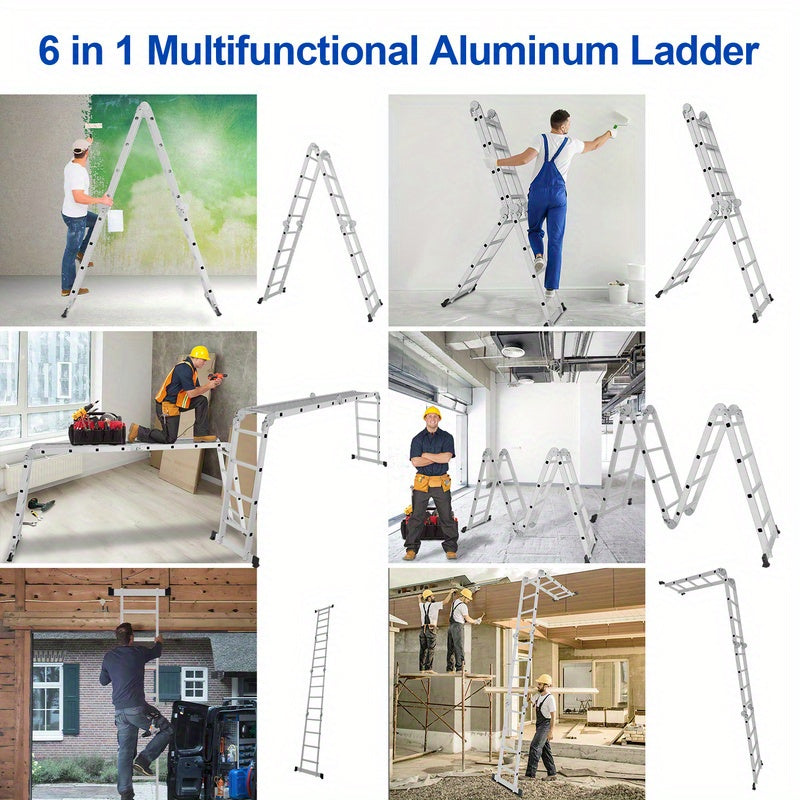 6 in 1 Multifunctional Aluminum Ladder