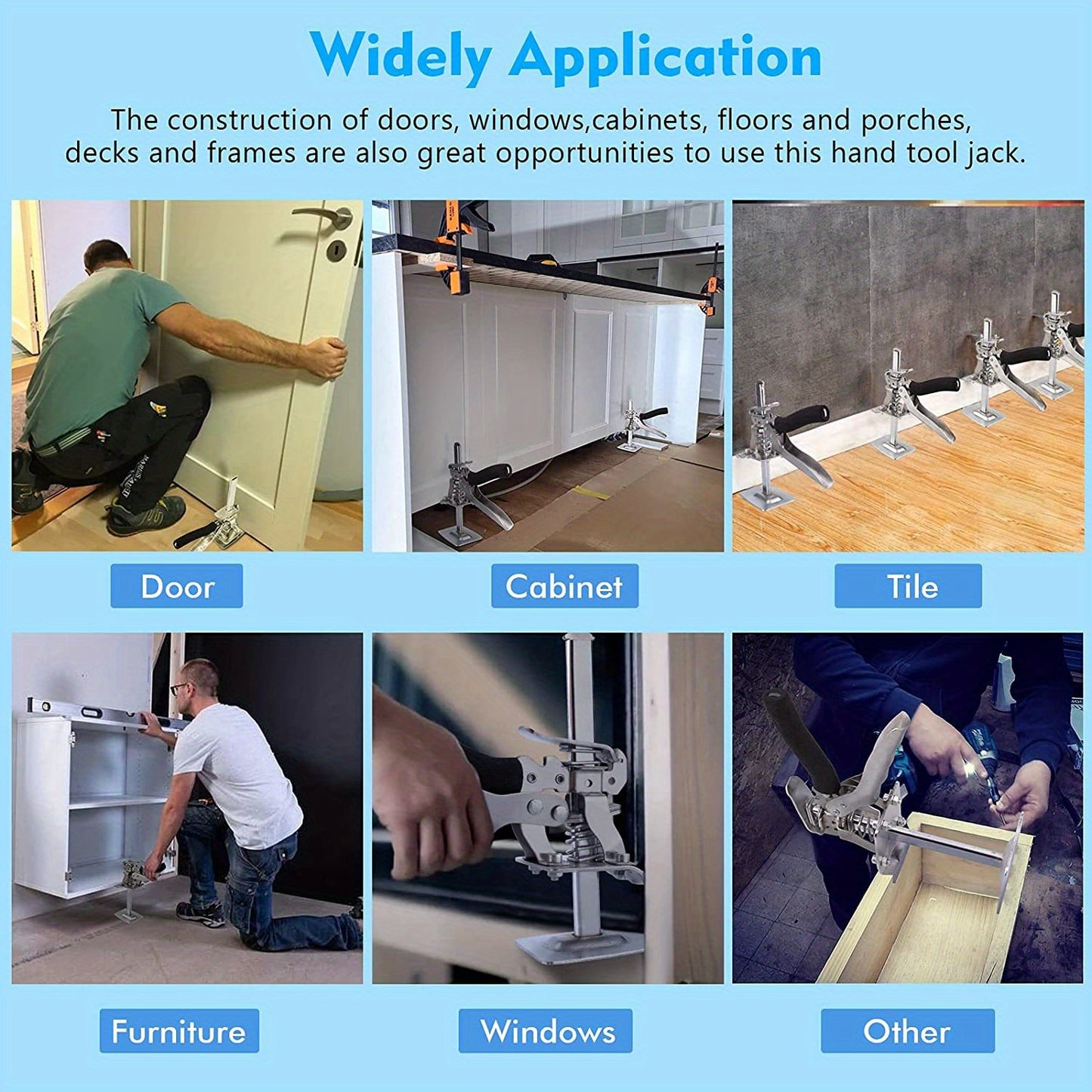 Widely Application

The construction of doors, windows,cabinets, floors and porches, decks and frames are also great opportunities to use this hand tool jack.

Door

Cabinet

Tile

Furniture

Windows

Other