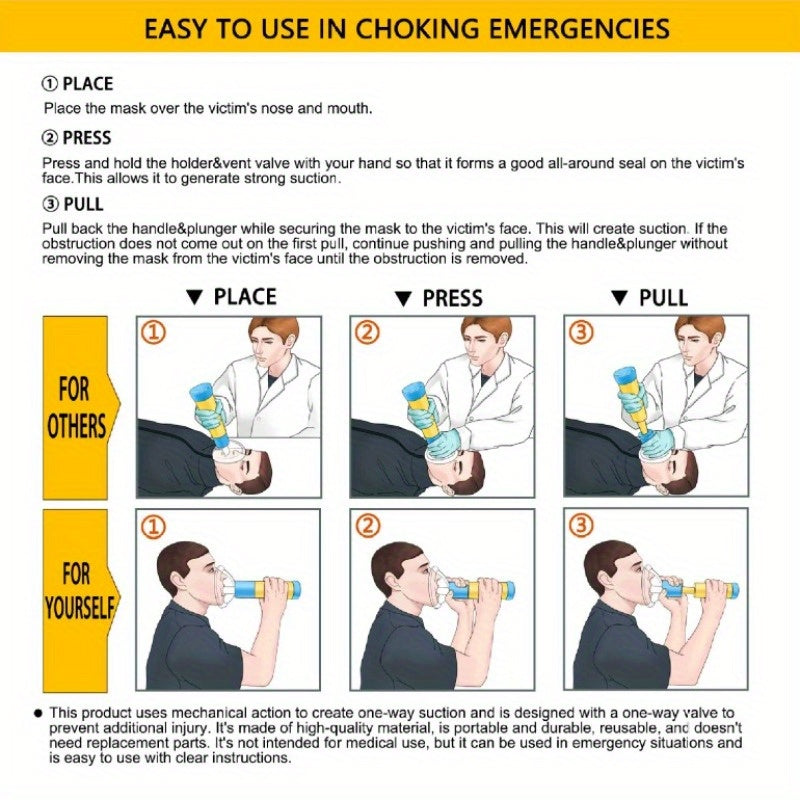 EASY TO USE IN CHOKING EMERGENCIES

① PLACE
Place the mask over the victim's nose and mouth.

② PRESS
Press and hold the holder&vent valve with your hand so that it forms a good all-around seal on the victim's face.This allows it to generate strong suction.

③ PULL
Pull back the handle&plunger while securing the mask to the victim's face. This will create suction. If the obstruction does not come out on the first pull, continue pushing and pulling the handle&plunger without removing the mask from the victim's face until the obstruction is removed.

▼ PLACE ▼ PRESS ▼ PULL

FOR OTHERS
① ② ③

FOR YOURSELF
① ② ③

● This product uses mechanical action to create one-way suction and is designed with a one-way valve to prevent additional injury. It's made of high-quality material, is portable and durable, reusable, and doesn't need replacement parts. It's not intended for medical use, but it can be used in emergency situations and is easy to use with clear instructions.