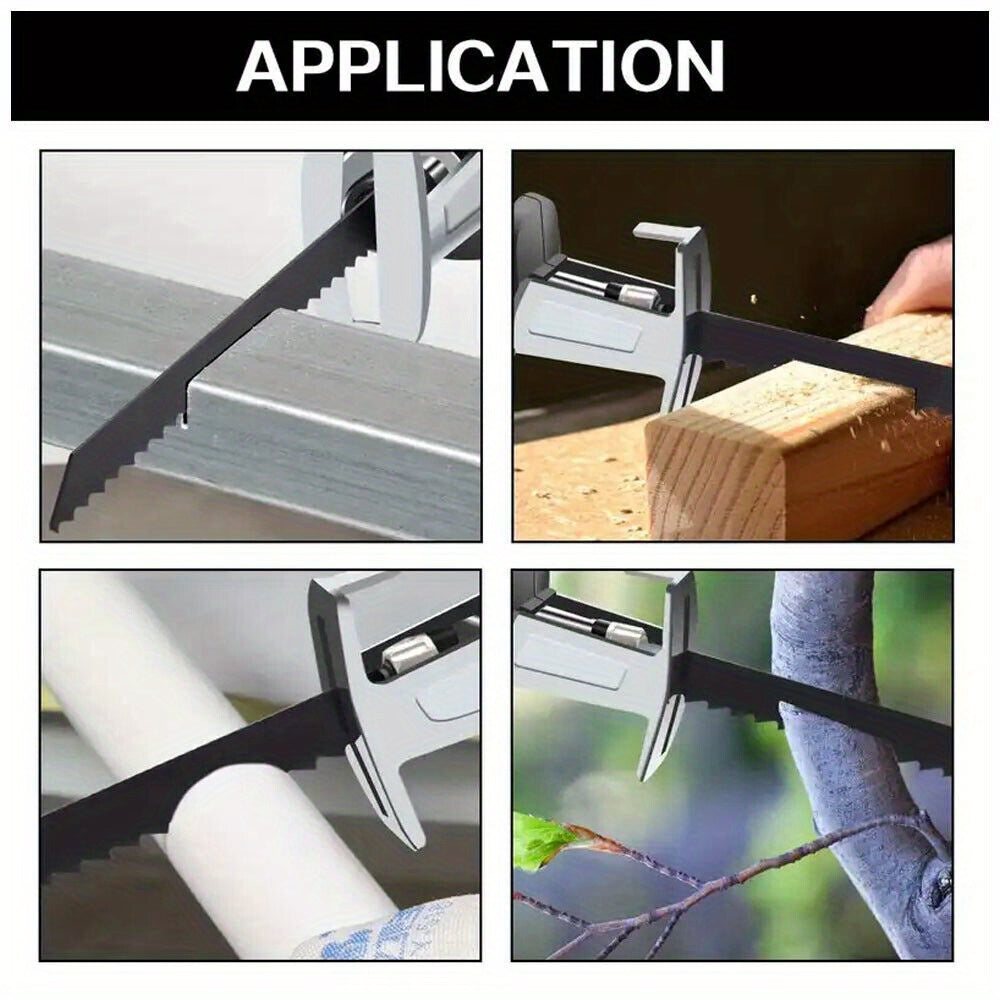 APPLICATION