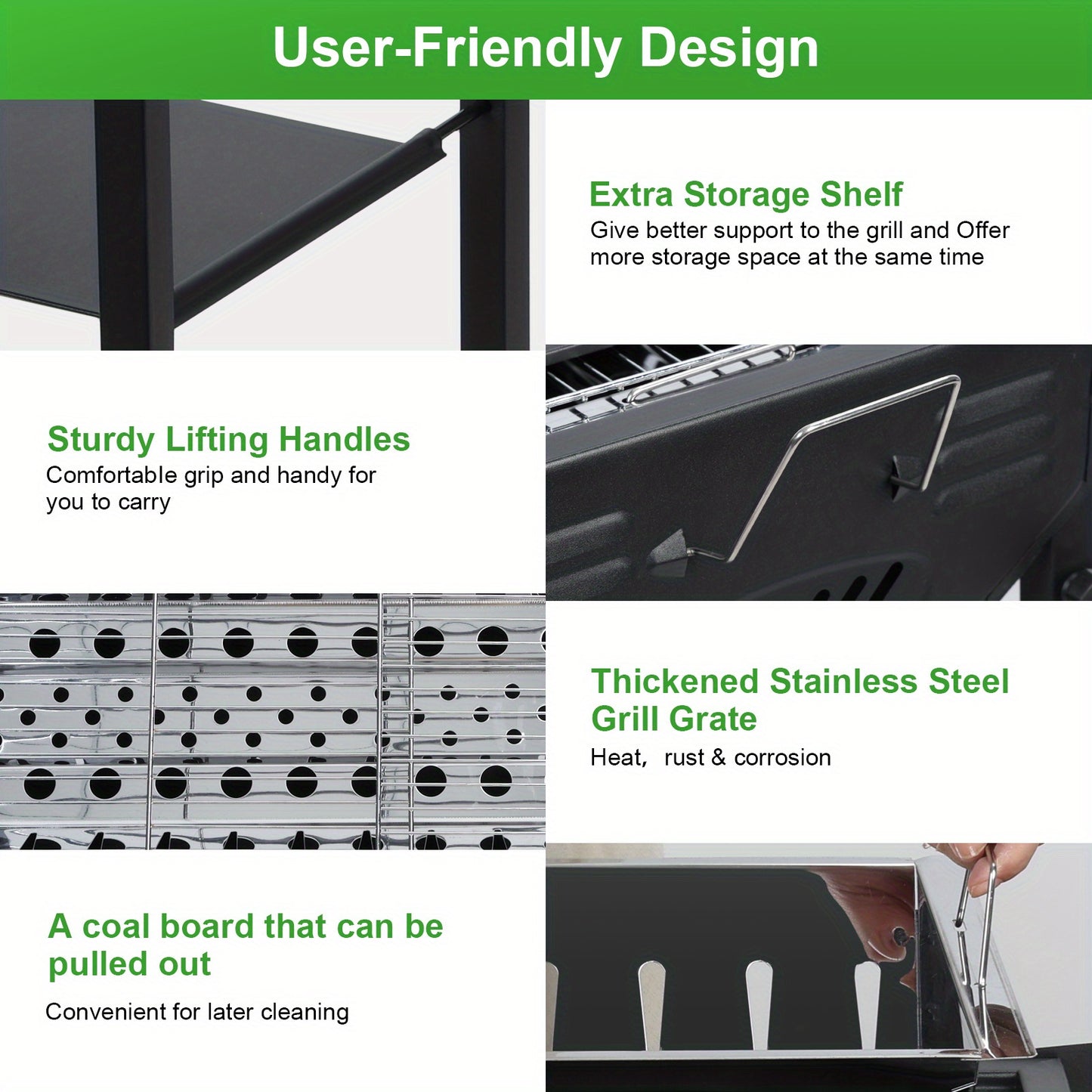 User-Friendly Design

Extra Storage Shelf
Give better support to the grill and Offer more storage space at the same time

Sturdy Lifting Handles
Comfortable grip and handy for you to carry

Thickened Stainless Steel Grill Grate
Heat, rust & corrosion

A coal board that can be pulled out
Convenient for later cleaning