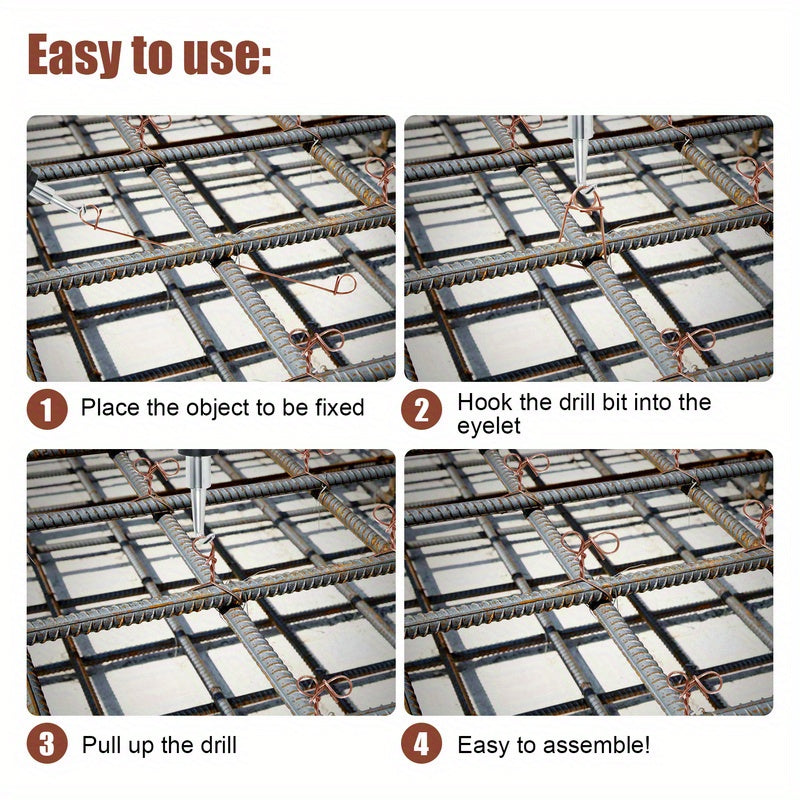 Easy to use:

1 Place the object to be fixed

2 Hook the drill bit into the eyelet

3 Pull up the drill

4 Easy to assemble!