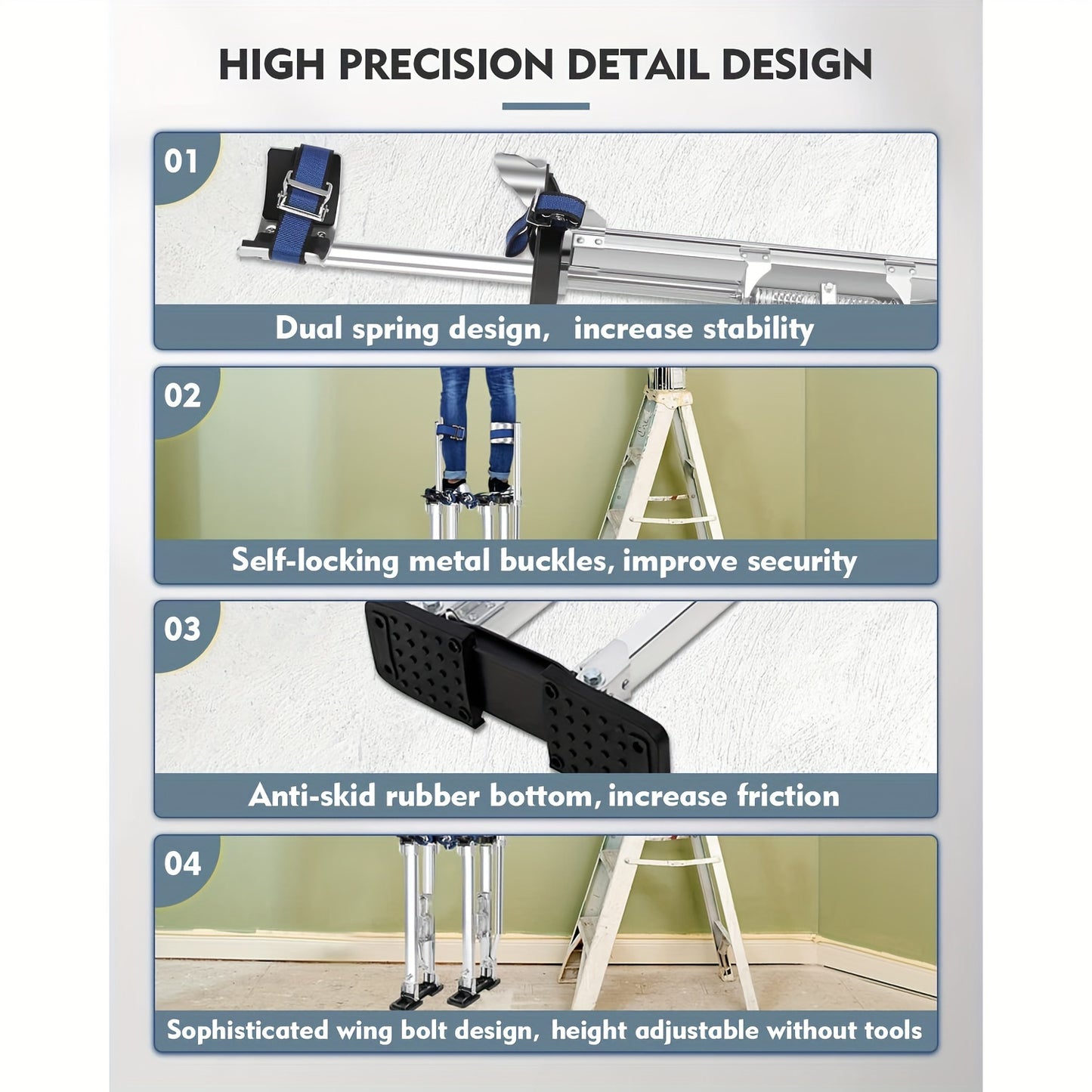 HIGH PRECISION DETAIL DESIGN

01

Dual spring design, increase stability

02

Self-locking metal buckles, improve security

03

Anti-skid rubber bottom, increase friction

04

Sophisticated wing bolt design, height adjustable without tools