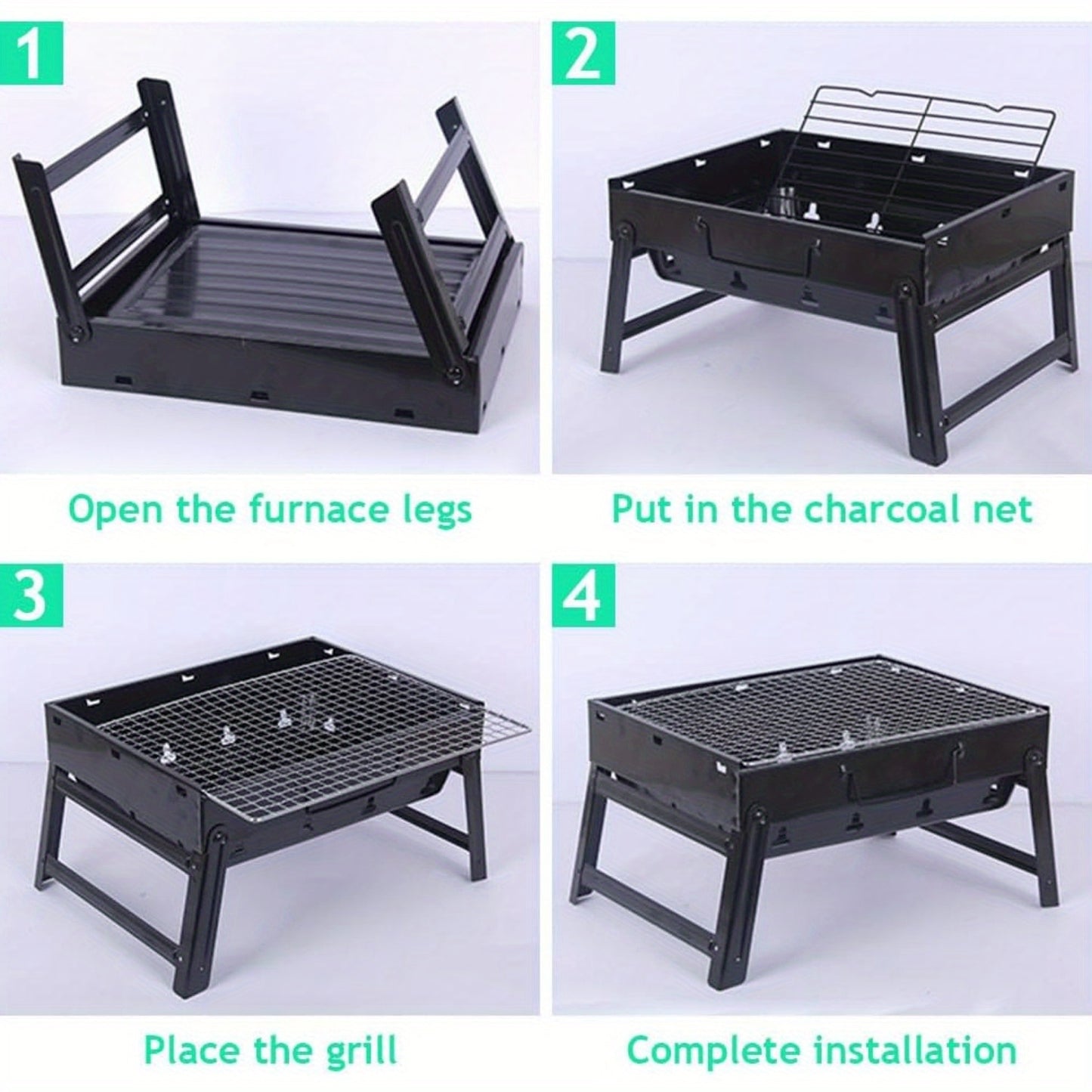 1

Open the furnace legs

2

Put in the charcoal net

3

Place the grill

4

Complete installation