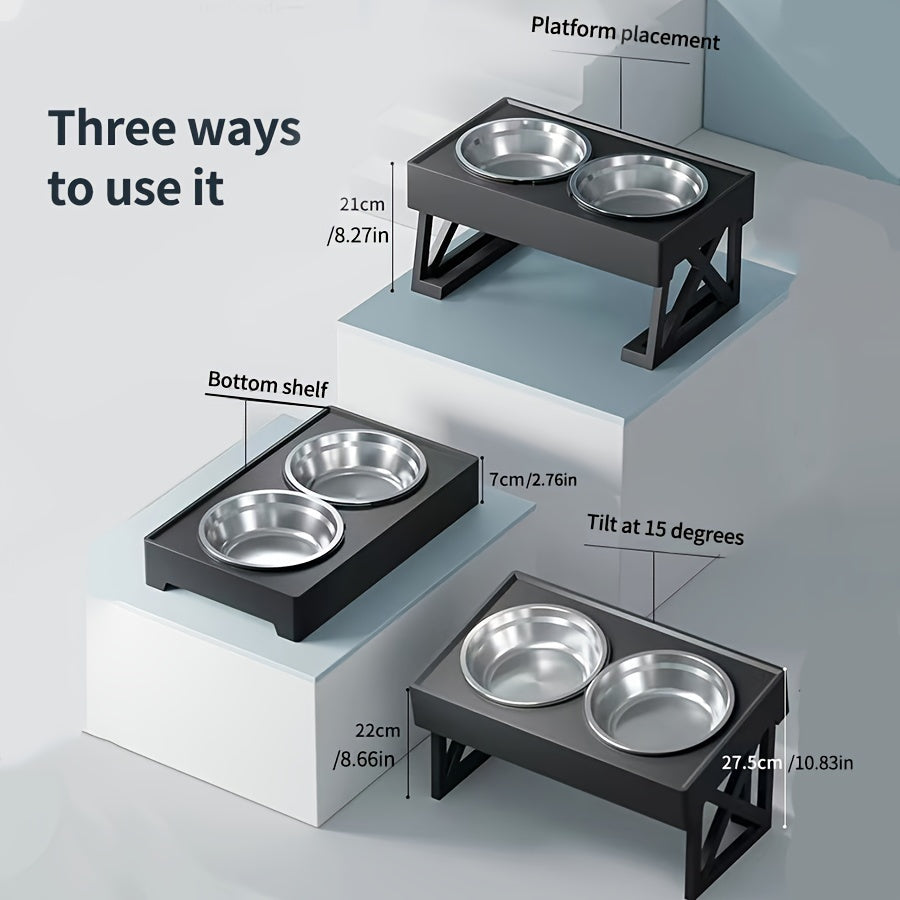 Three ways to use it

Platform placement

21cm
/8.27in

Bottom shelf

7cm/2.76in

Tilt at 15 degrees

22cm
/8.66in

27.5cm /10.83in