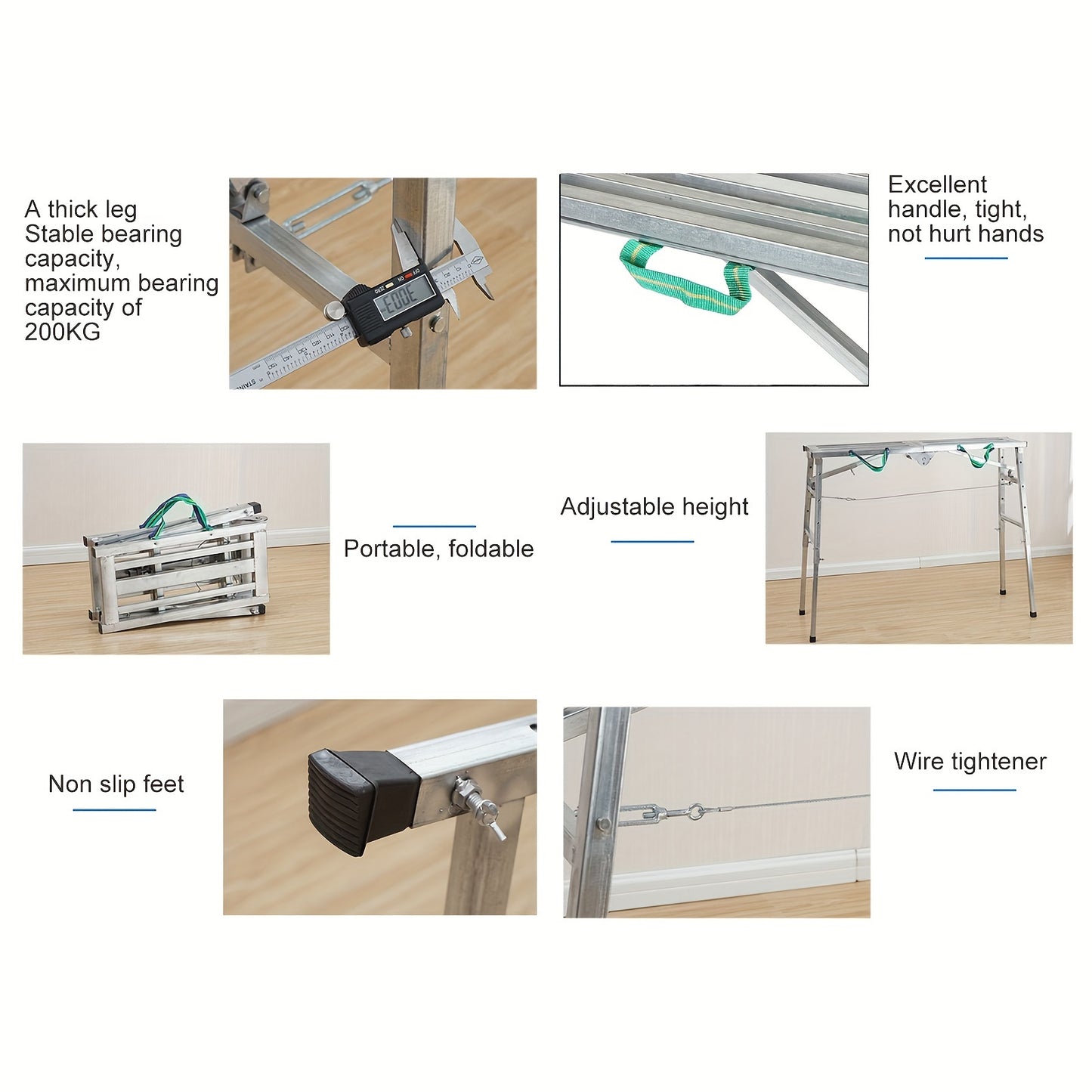 A thick leg
Stable bearing capacity, maximum bearing capacity of 200KG

Excellent handle, tight, not hurt hands

Portable, foldable

Adjustable height

Non slip feet

Wire tightener