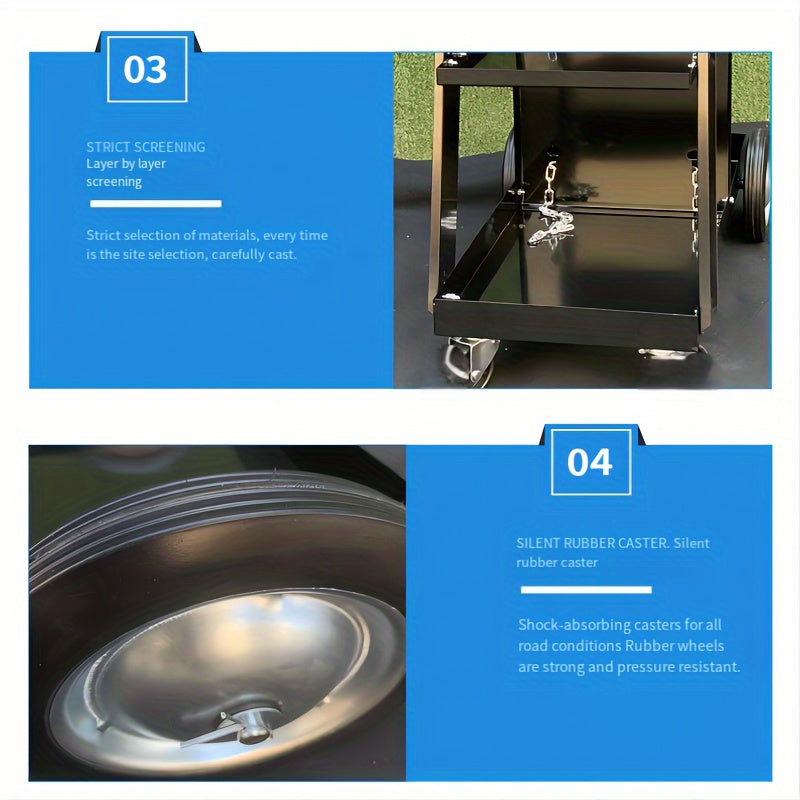 03

STRICT SCREENING
Layer by layer screening

Strict selection of materials, every time is the site selection, carefully cast.

04

SILENT RUBBER CASTER. Silent rubber caster

Shock-absorbing casters for all road conditions Rubber wheels are strong and pressure resistant.