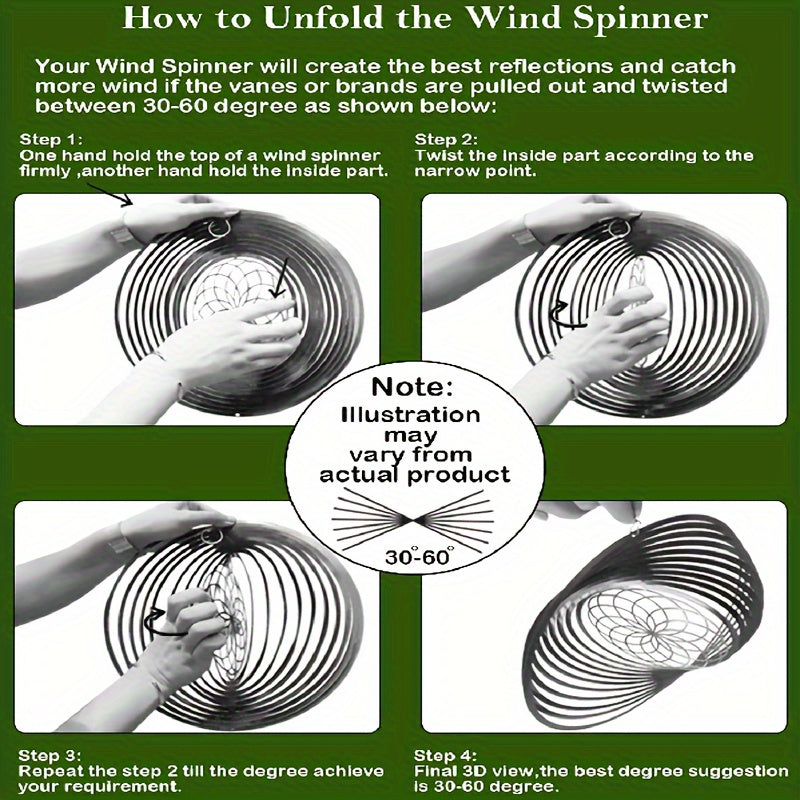 How to Unfold the Wind Spinner

Your Wind Spinner will create the best reflections and catch more wind if the vanes or brands are pulled out and twisted between 30-60 degree as shown below:

Step 1:
One hand hold the top of a wind spinner firmly ,another hand hold the inside part.

Step 2:
Twist the inside part according to the narrow point.

Note:
Illustration may vary from actual product

30°-60°

Step 3:
Repeat the step 2 till the degree achieve your requirement.

Step 4:
Final 3D view,the best degree suggestion is 30-60 degree.