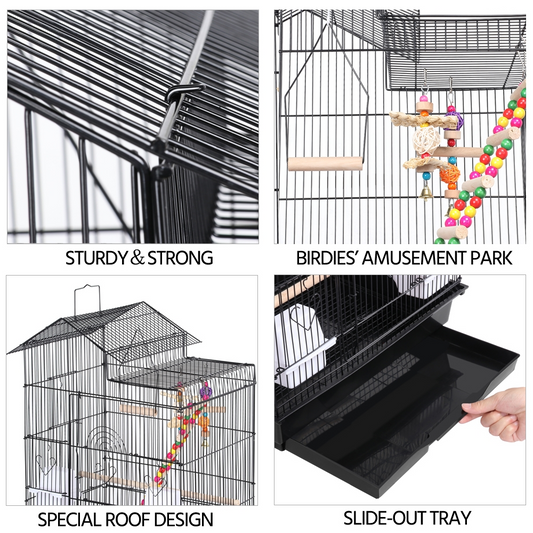 STURDY & STRONG

BIRDIES' AMUSEMENT PARK

SPECIAL ROOF DESIGN

SLIDE-OUT TRAY