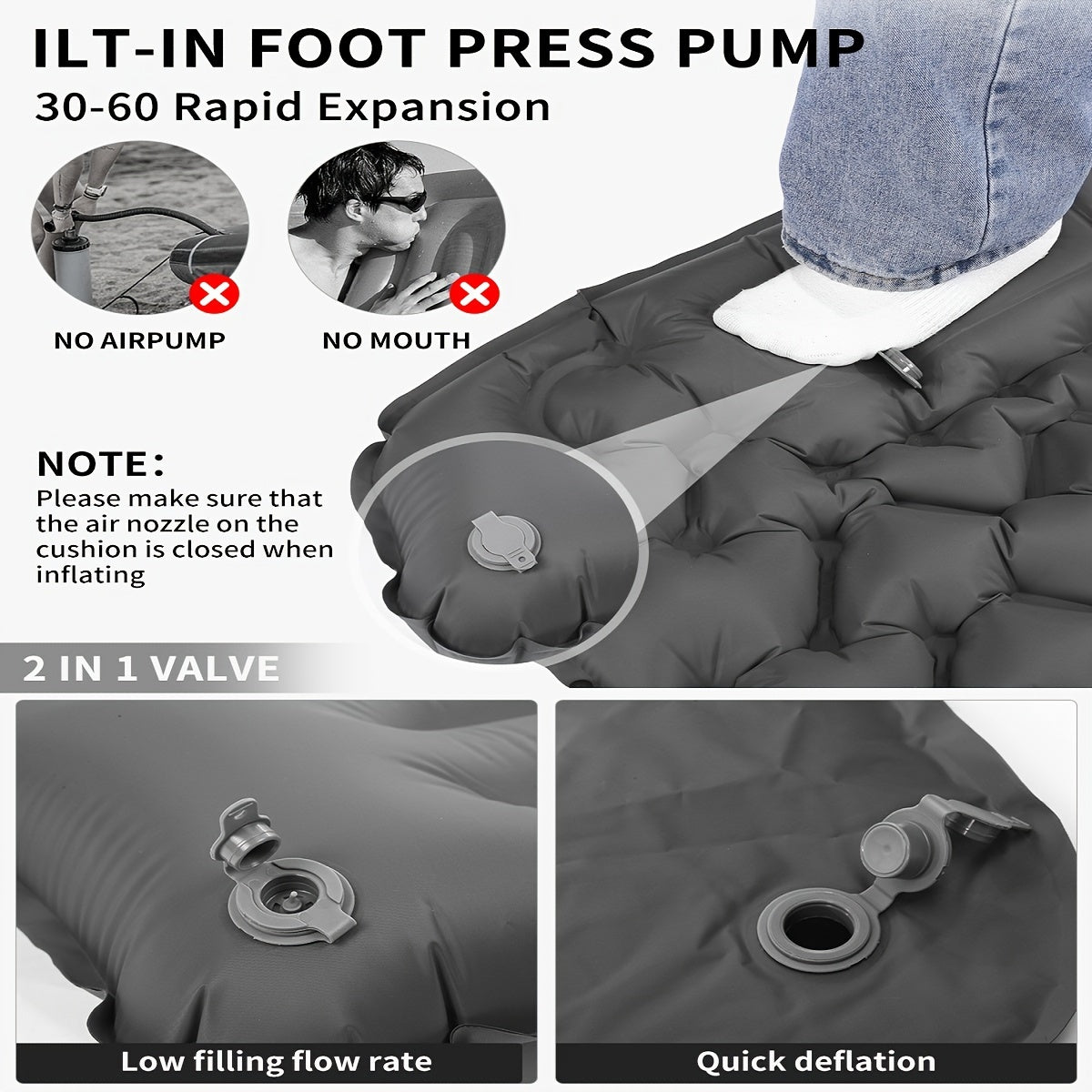 ILT-IN FOOT PRESS PUMP
30-60 Rapid Expansion

NO AIRPUMP

NO MOUTH

NOTE:
Please make sure that the air nozzle on the cushion is closed when inflating

2 IN 1 VALVE

Low filling flow rate

Quick deflation