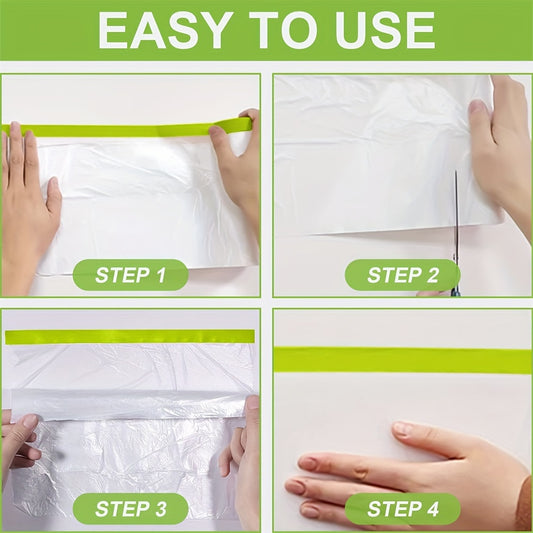 EASY TO USE

STEP 1

STEP 2

STEP 3

STEP 4