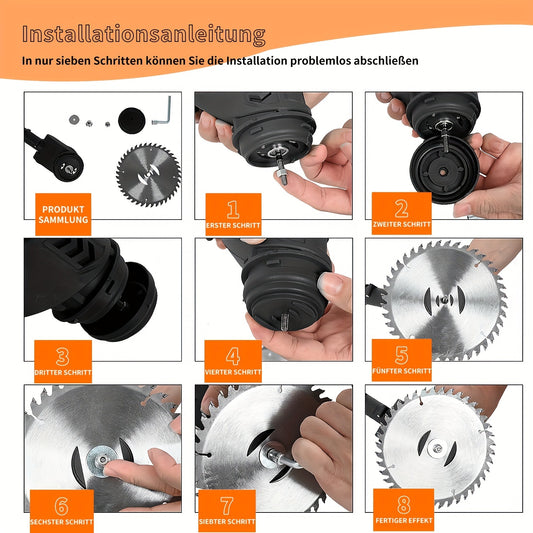 Installationsanleitung

In nur sieben Schritten können Sie die Installation problemlos abschließen

PRODUKT SAMMLUNG

1
ERSTER SCHRITT

2
ZWEITER SCHRITT

3
DRITTER SCHRITT

4
VIERTER SCHRITT

5
FÜNFTER SCHRITT

6
SECHSTER SCHRITT

7
SIEBTER SCHRITT

8
FERTIGER EFFEKT