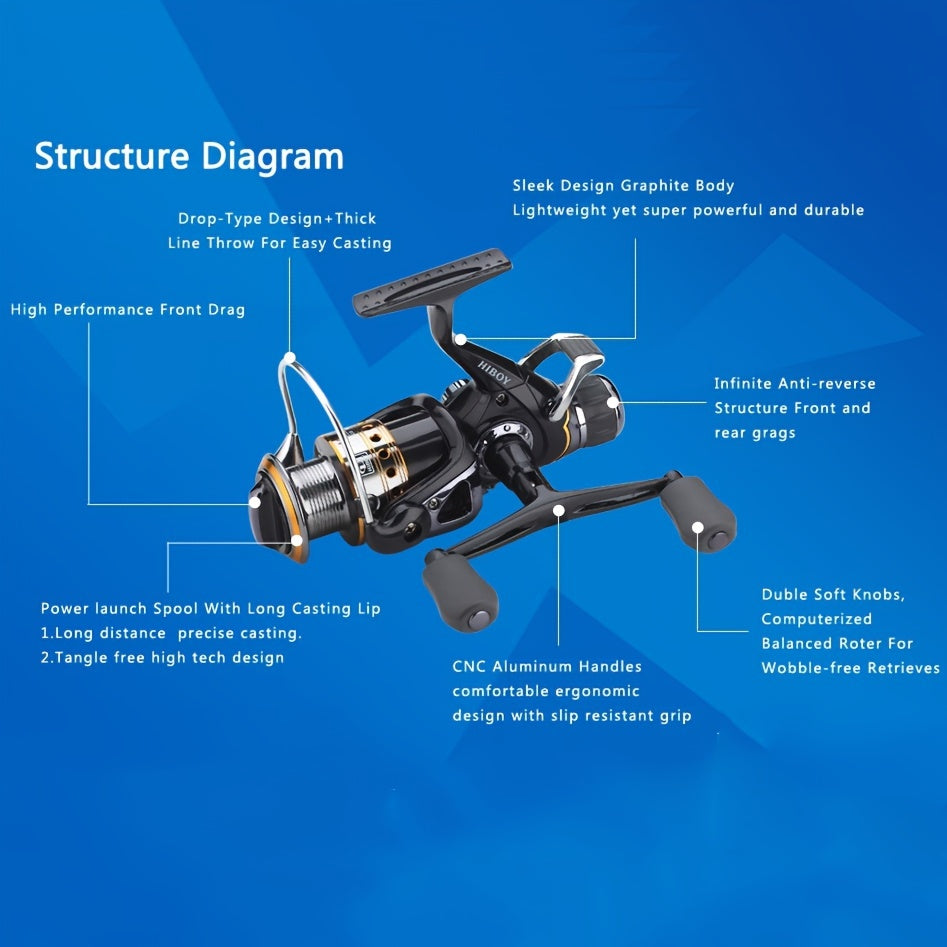 Structure Diagram

Drop-Type Design+Thick Line Throw For Easy Casting

Sleek Design Graphite Body
Lightweight yet super powerful and durable

High Performance Front Drag

HIBOY

Infinite Anti-reverse Structure Front and rear grags

Power launch Spool With Long Casting Lip
1.Long distance precise casting.
2.Tangle free high tech design

CNC Aluminum Handles comfortable ergonomic design with slip resistant grip

Duble Soft Knobs, Computerized Balanced Roter For Wobble-free Retrieves