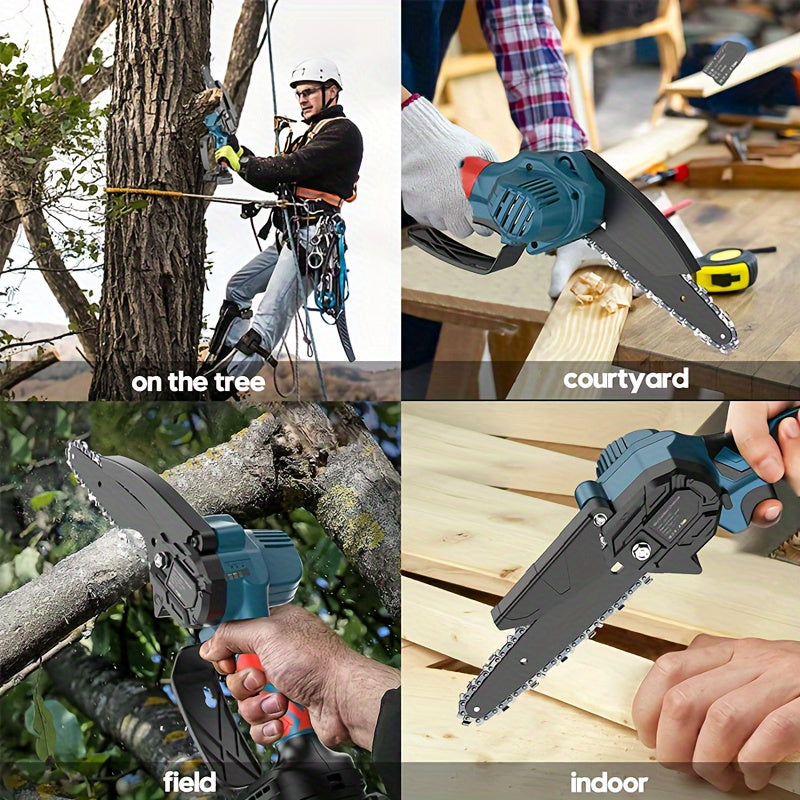 on the tree

courtyard

field

indoor