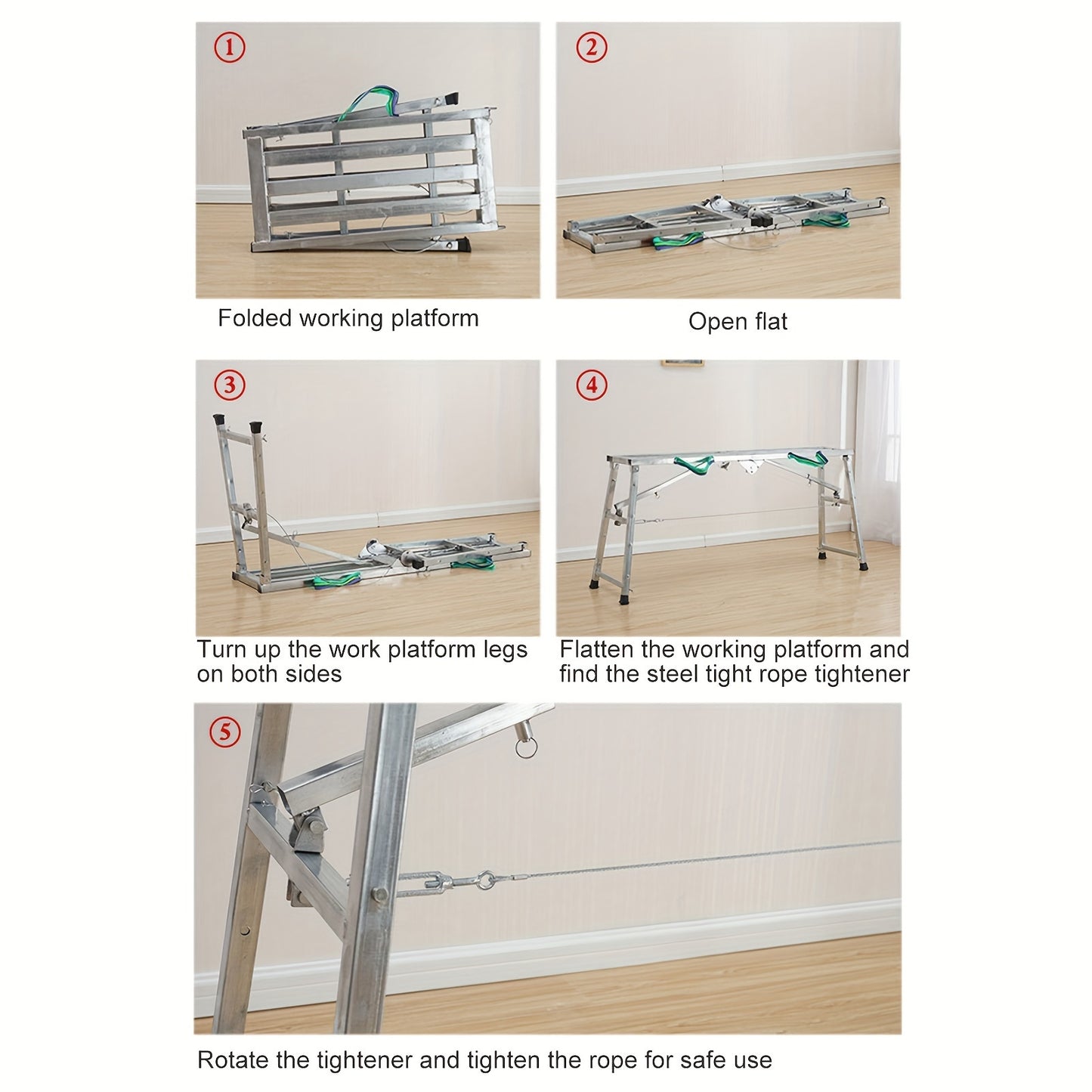 ①

Folded working platform

②

Open flat

③

Turn up the work platform legs on both sides

④

Flatten the working platform and find the steel tight rope tightener

⑤

Rotate the tightener and tighten the rope for safe use