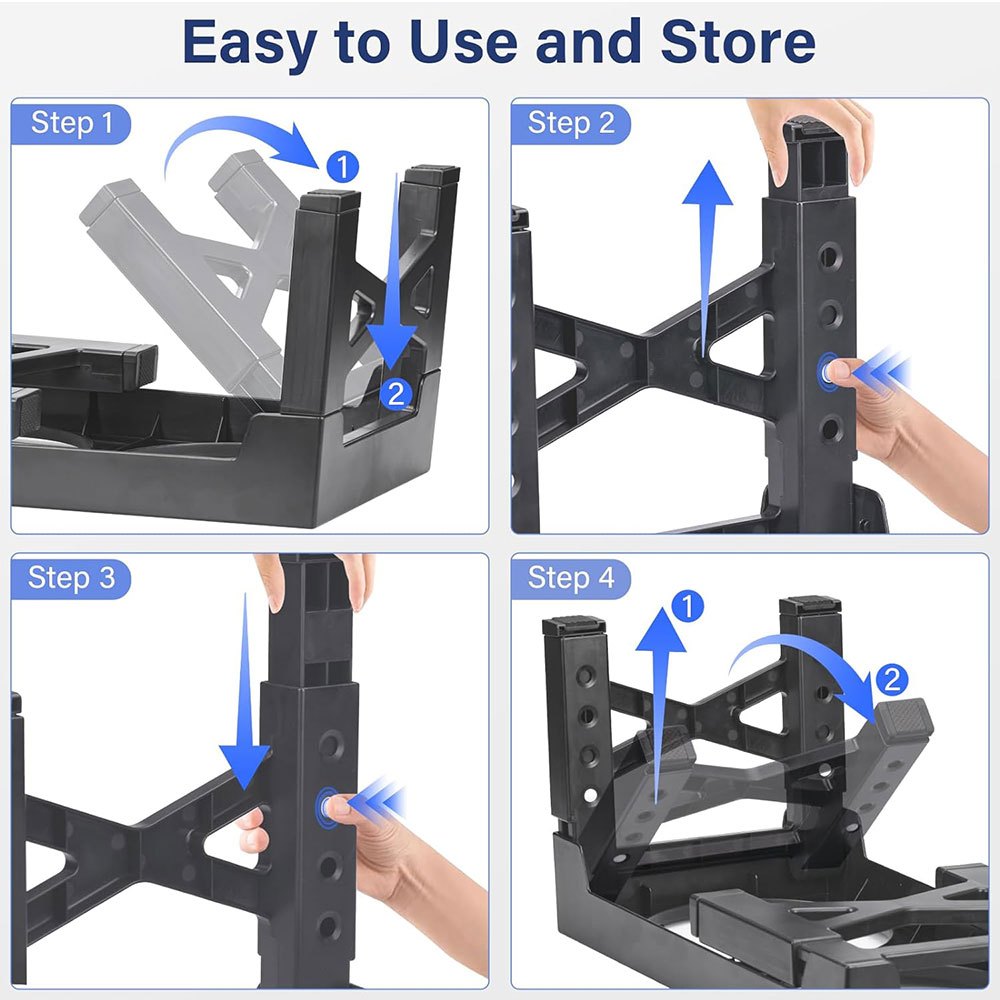 Easy to Use and Store

Step 1
1
2

Step 2

Step 3

Step 4
1
2