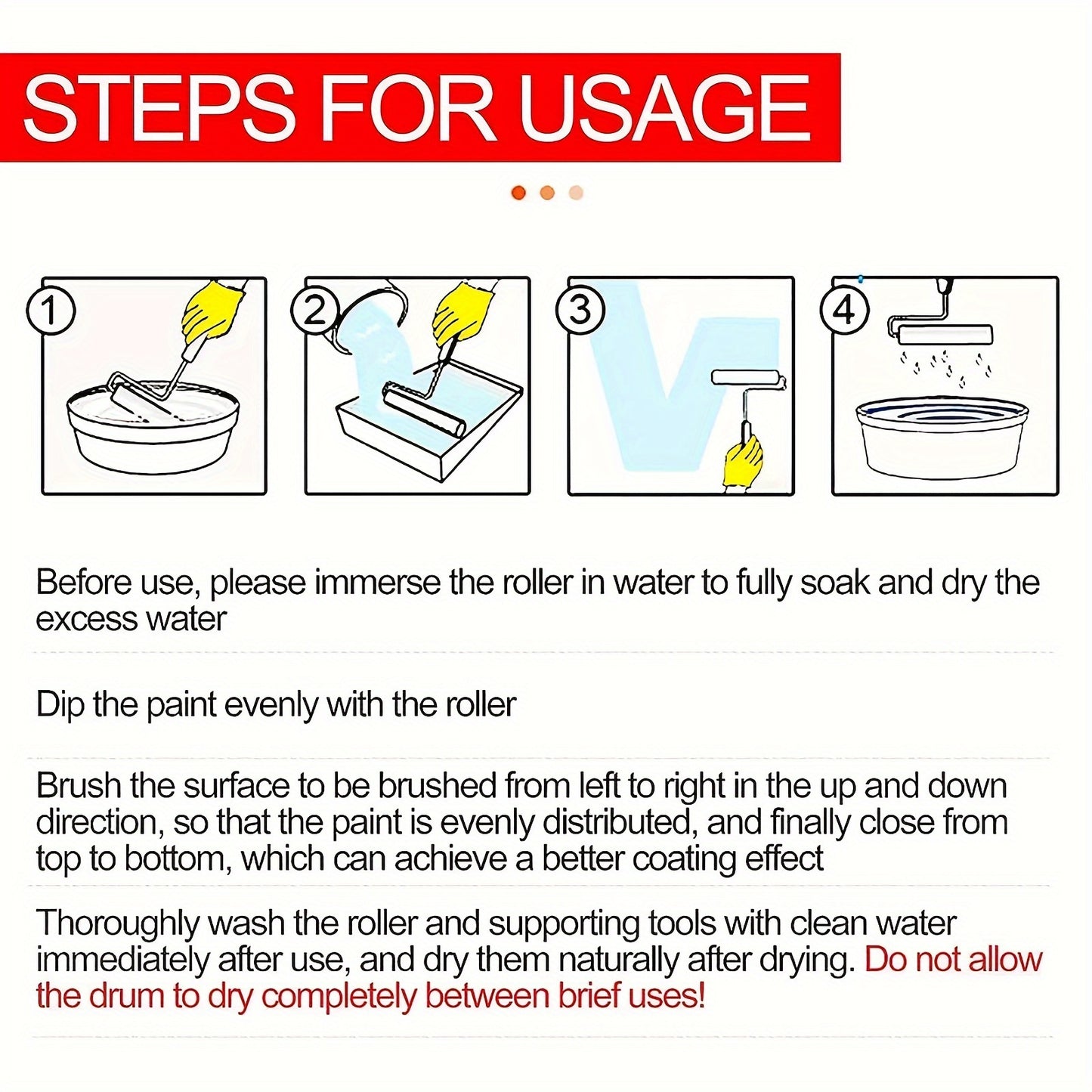 STEPS FOR USAGE

1

2

3

4

Before use, please immerse the roller in water to fully soak and dry the excess water

Dip the paint evenly with the roller

Brush the surface to be brushed from left to right in the up and down direction, so that the paint is evenly distributed, and finally close from top to bottom, which can achieve a better coating effect

Thoroughly wash the roller and supporting tools with clean water immediately after use, and dry them naturally after drying. Do not allow the drum to dry completely between brief uses!