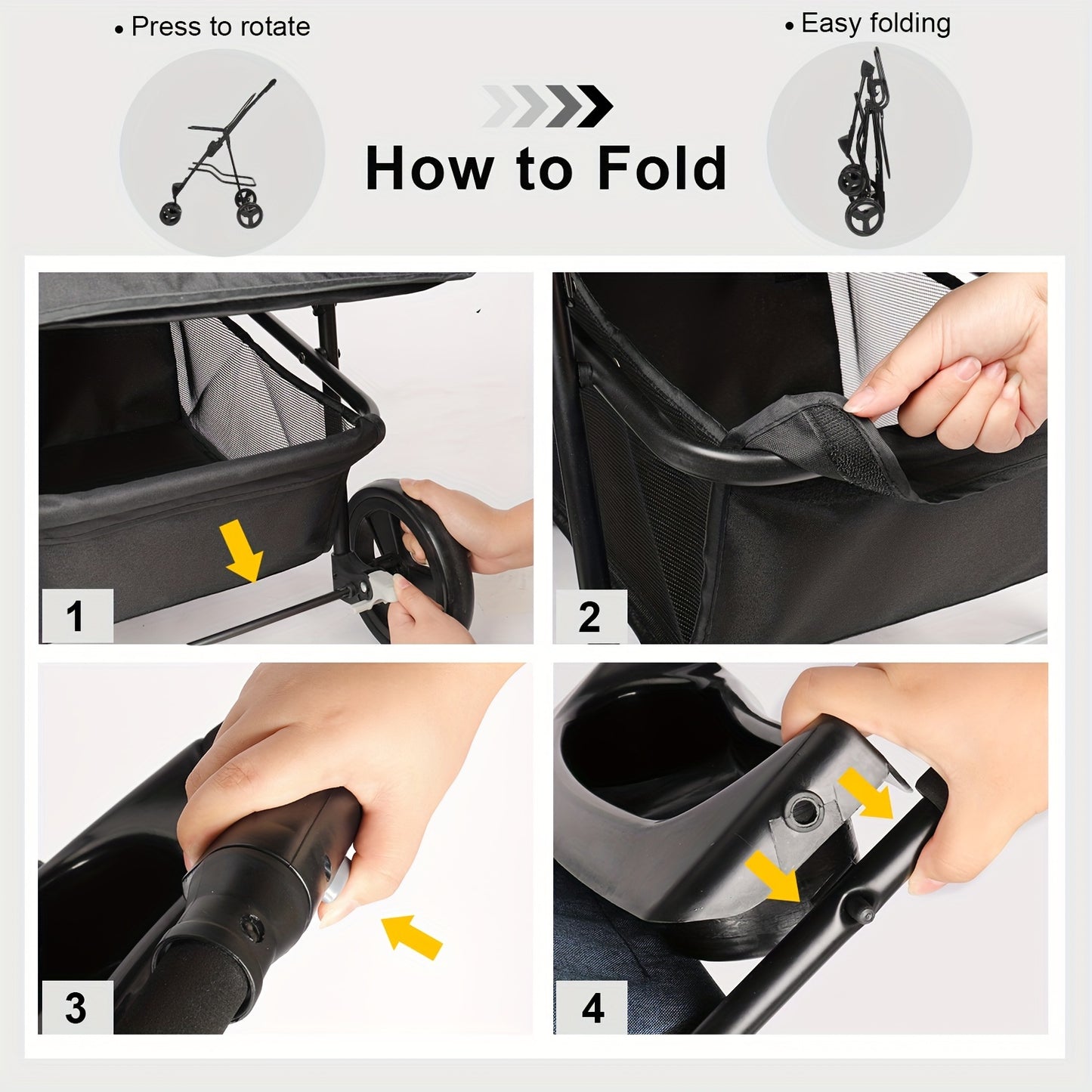 • Press to rotate

How to Fold

• Easy folding

1

2

3

4