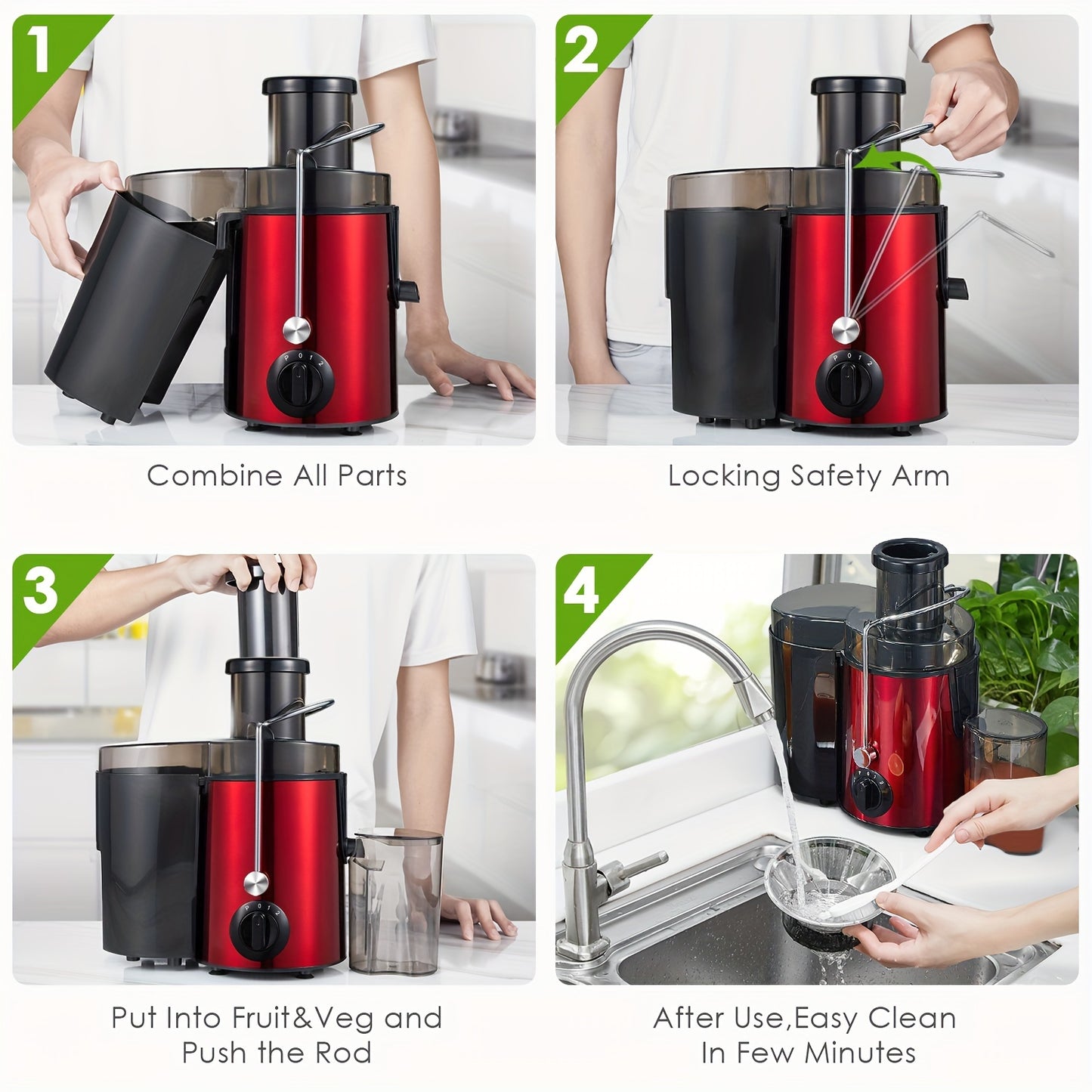 1

P 0 1 2

Combine All Parts

2

P 0 1 2

Locking Safety Arm

3

P 0 1 2

Put Into Fruit&Veg and Push the Rod

4

After Use,Easy Clean In Few Minutes