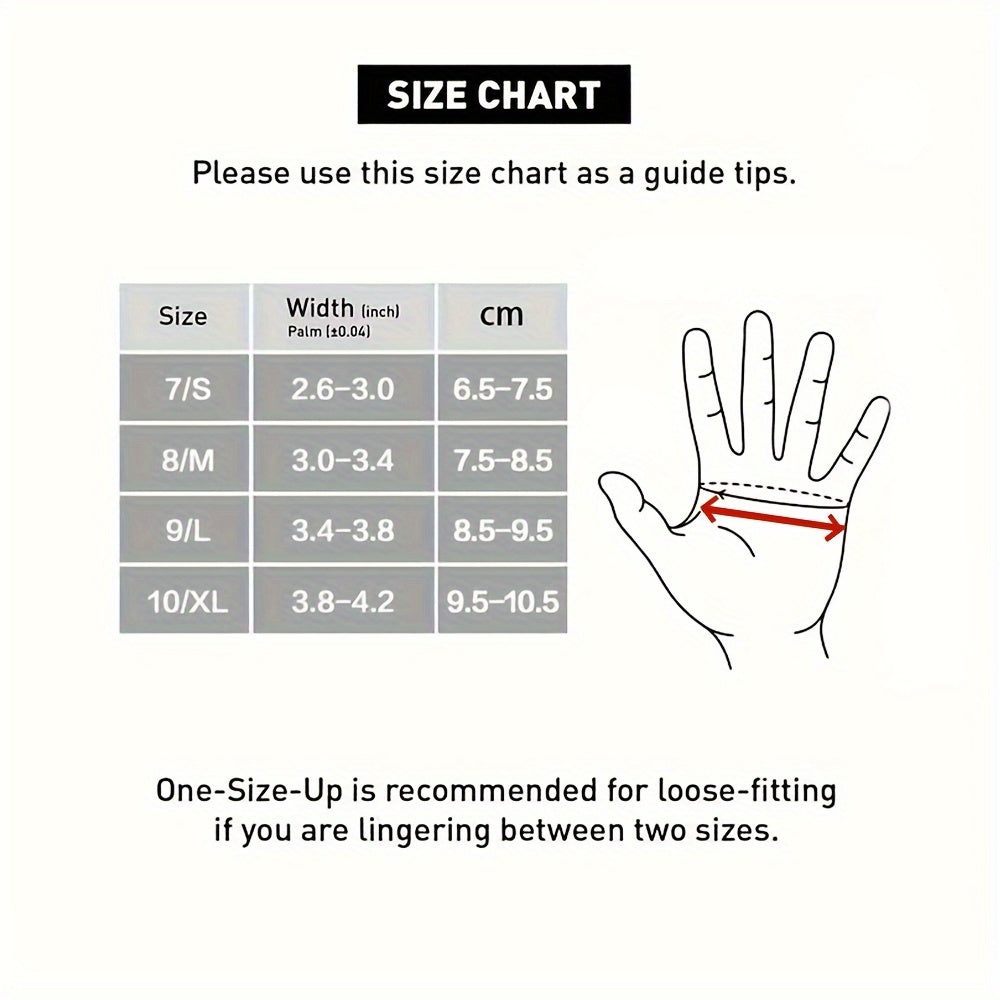 SIZE CHART

Please use this size chart as a guide tips.

| Size | Width (inch) Palm (±0.04) | cm |
|---|---|---|
| 7/S | 2.6–3.0 | 6.5–7.5 |
| 8/M | 3.0–3.4 | 7.5–8.5 |
| 9/L | 3.4–3.8 | 8.5–9.5 |
| 10/XL | 3.8–4.2 | 9.5–10.5 |

One-Size-Up is recommended for loose-fitting if you are lingering between two sizes.