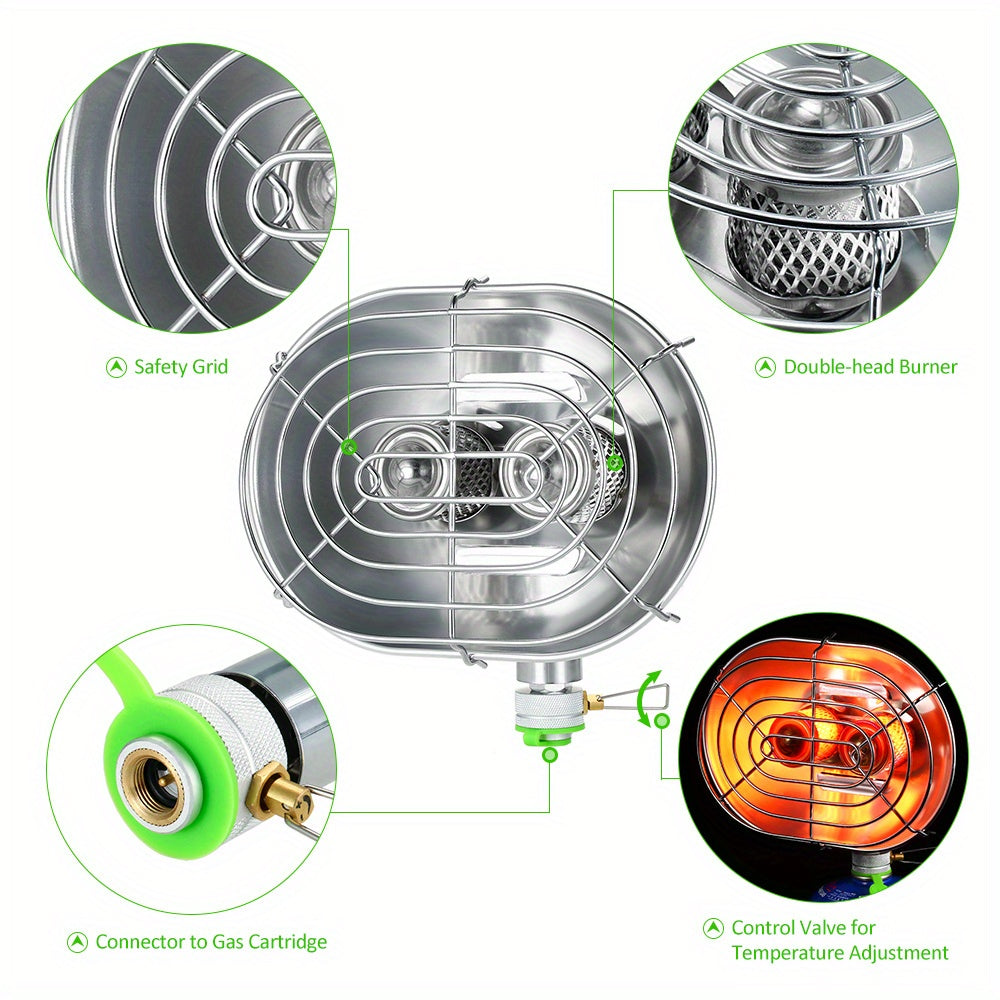 Safety Grid

Double-head Burner

Connector to Gas Cartridge

Control Valve for Temperature Adjustment