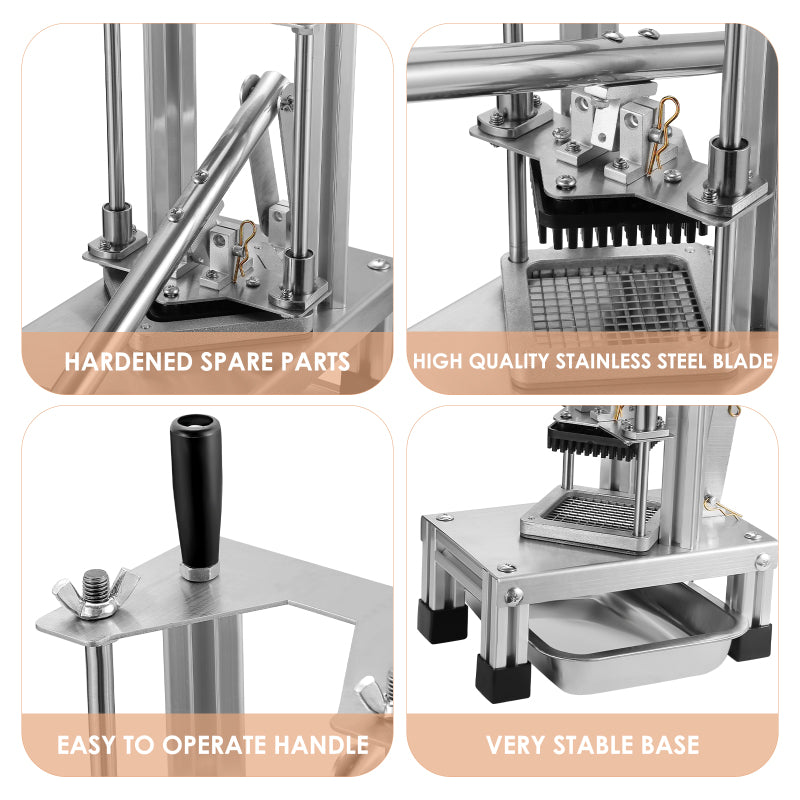 HARDENED SPARE PARTS

HIGH QUALITY STAINLESS STEEL BLADE

EASY TO OPERATE HANDLE

VERY STABLE BASE