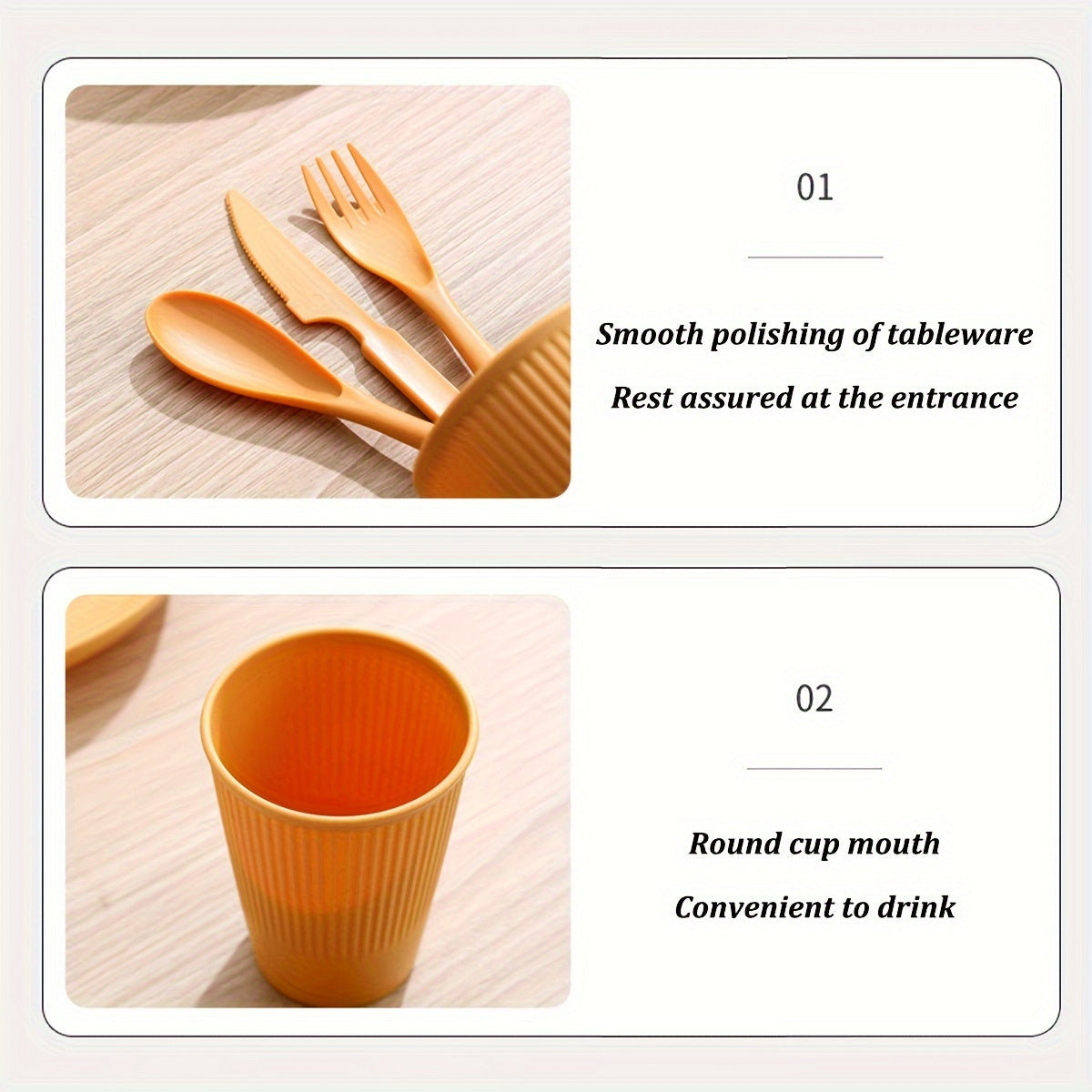 01

Smooth polishing of tableware

Rest assured at the entrance

02

Round cup mouth

Convenient to drink