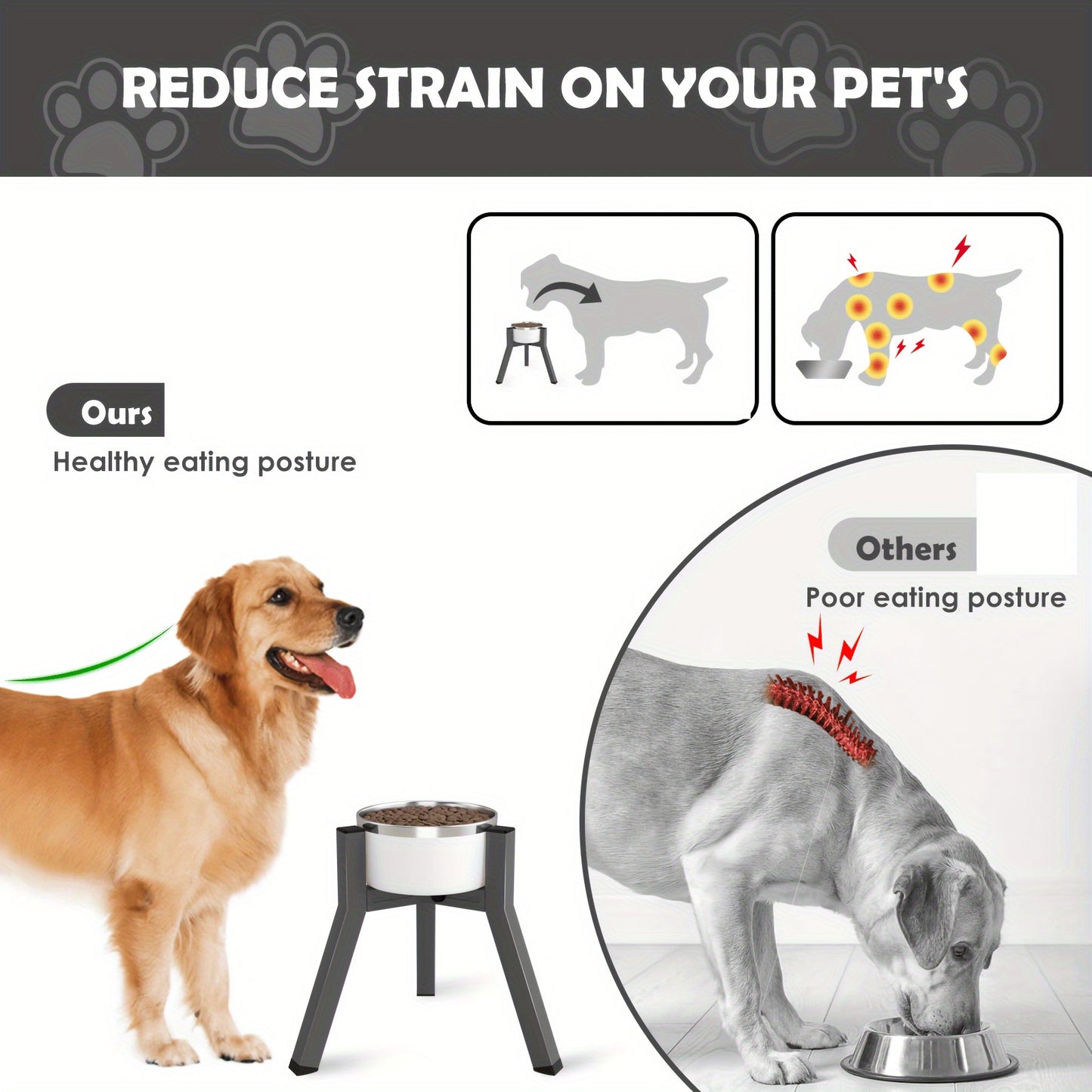 REDUCE STRAIN ON YOUR PET'S

Ours
Healthy eating posture

Others
Poor eating posture