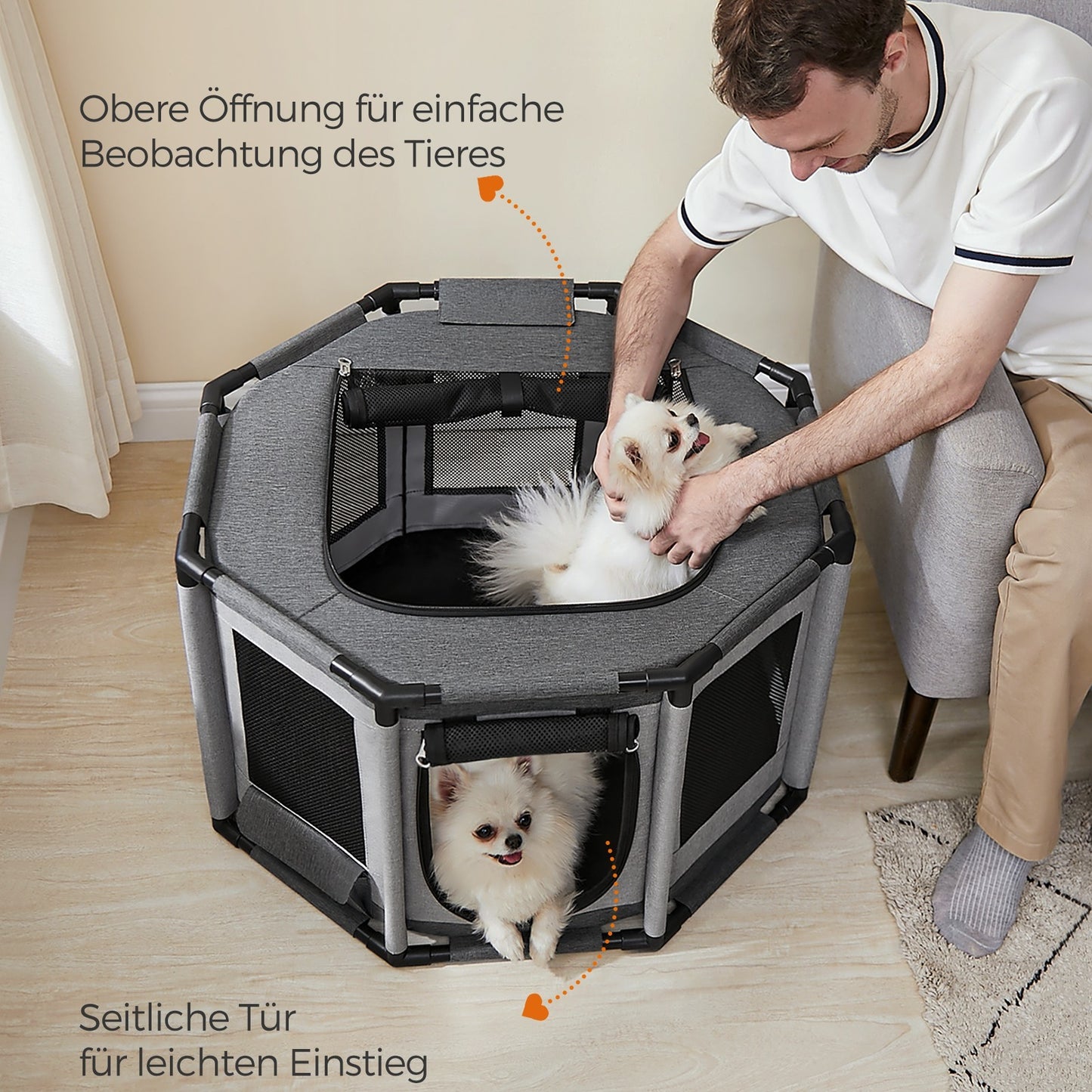 Obere Öffnung für einfache Beobachtung des Tieres

Seitliche Tür für leichten Einstieg