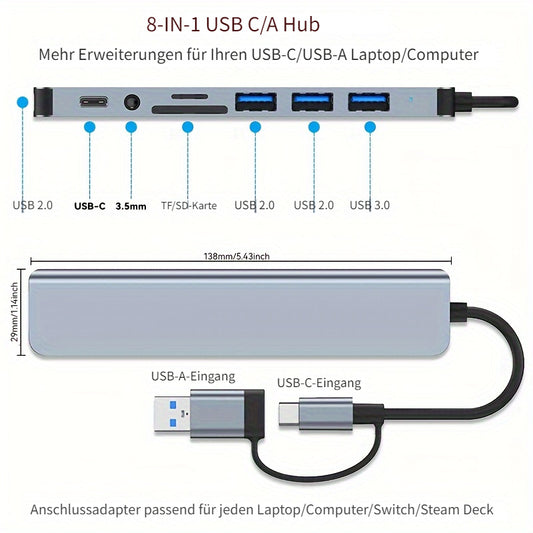 8-IN-1 USB C/A Hub

Mehr Erweiterungen für Ihren USB-C/USB-A Laptop/Computer

USB 2.0 USB-C 3.5mm TF/SD-Karte USB 2.0 USB 2.0 USB 3.0

138mm/5.43inch

29mm/1.14inch

USB-A-Eingang

USB-C-Eingang

Anschlussadapter passend für jeden Laptop/Computer/Switch/Steam Deck