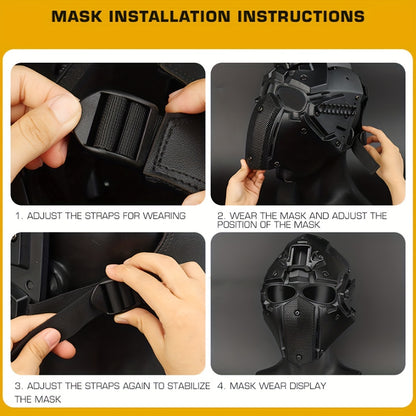 MASK INSTALLATION INSTRUCTIONS

1. ADJUST THE STRAPS FOR WEARING

2. WEAR THE MASK AND ADJUST THE POSITION OF THE MASK

3. ADJUST THE STRAPS AGAIN TO STABILIZE THE MASK

4. MASK WEAR DISPLAY