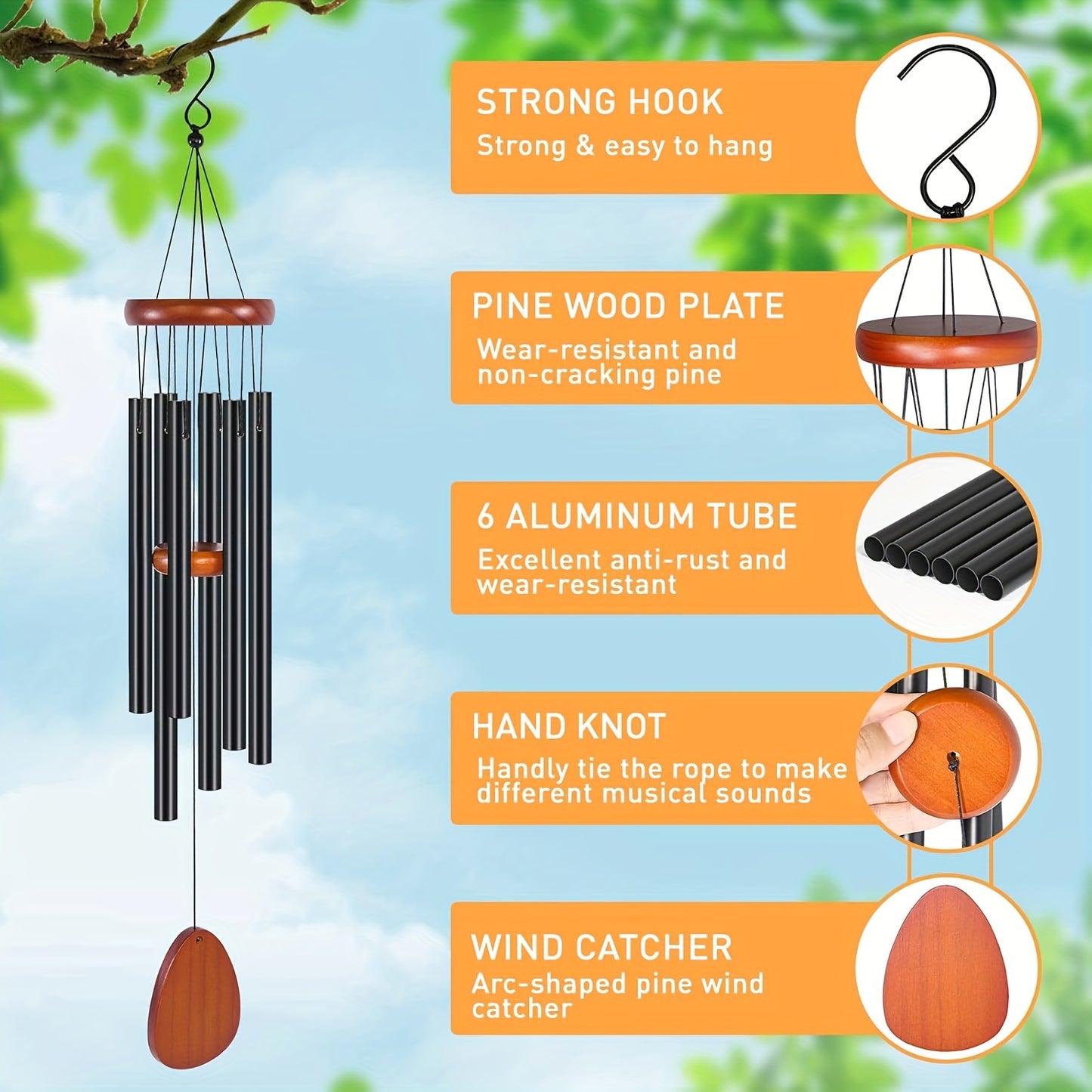 STRONG HOOK
Strong & easy to hang

PINE WOOD PLATE
Wear-resistant and non-cracking pine

6 ALUMINUM TUBE
Excellent anti-rust and wear-resistant

HAND KNOT
Handly tie the rope to make different musical sounds

WIND CATCHER
Arc-shaped pine wind catcher