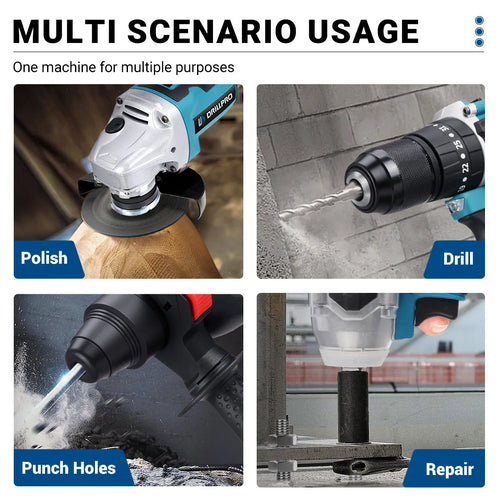 MULTI SCENARIO USAGE

One machine for multiple purposes

DRILLPRO

Polish

25
22

Drill

Punch Holes

Repair